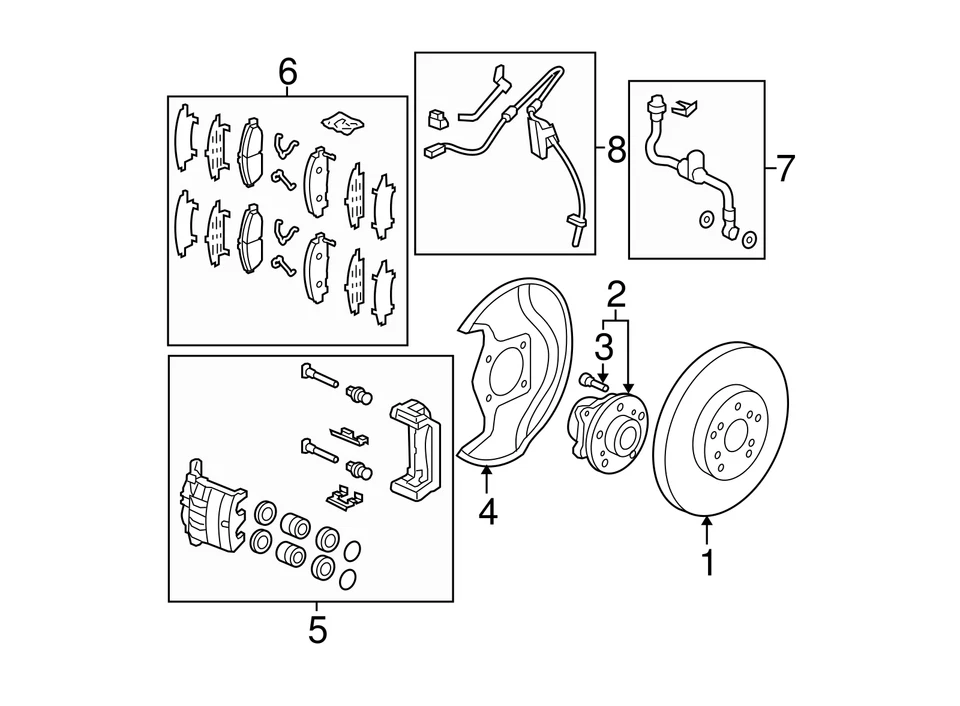 6
8
7
2
3
4
1
5