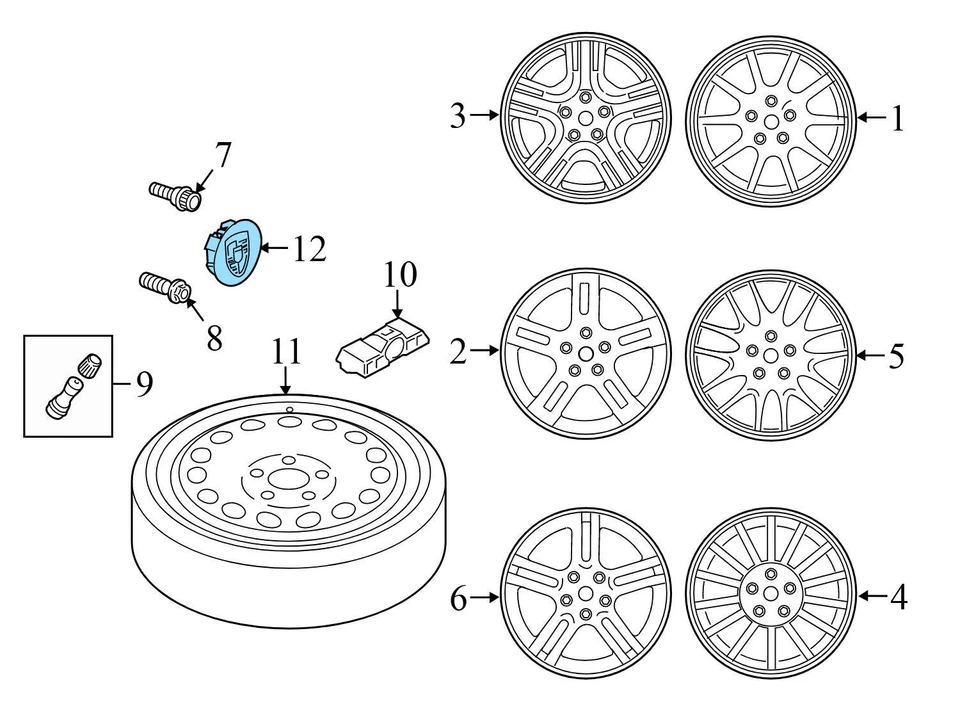 3
1
7
12
10
8
11
2
5
9
6
4