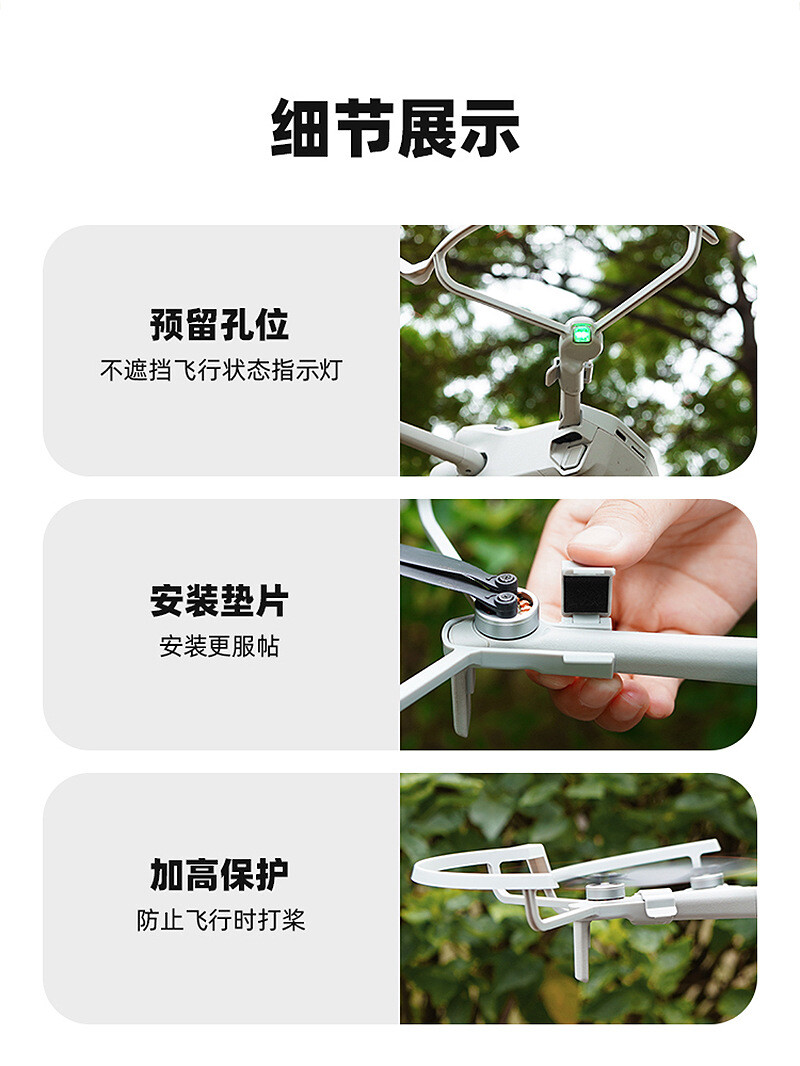 细节展示

预留孔位
不遮挡飞行状态指示灯

安装垫片
安装更服帖

加高保护
防止飞行时打桨