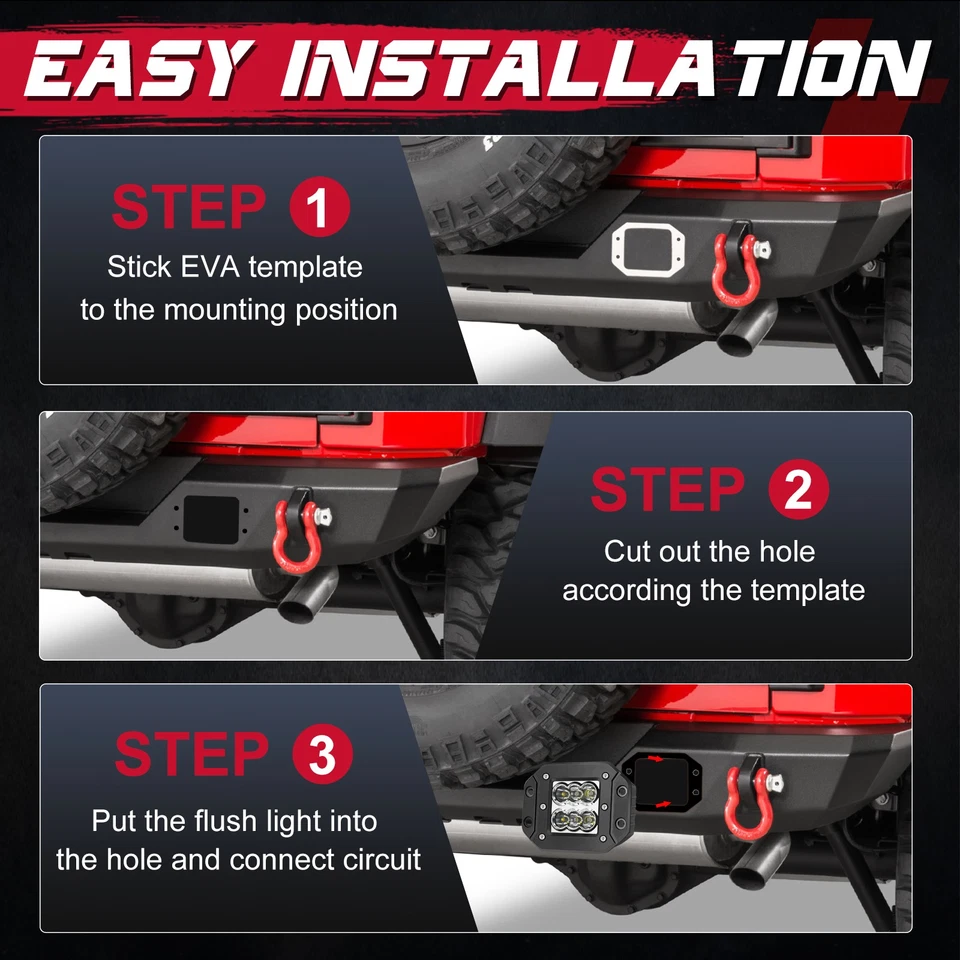 EASY INSTALLATION

STEP 1
Stick EVA template to the mounting position

STEP 2
Cut out the hole according the template

STEP 3
Put the flush light into the hole and connect circuit