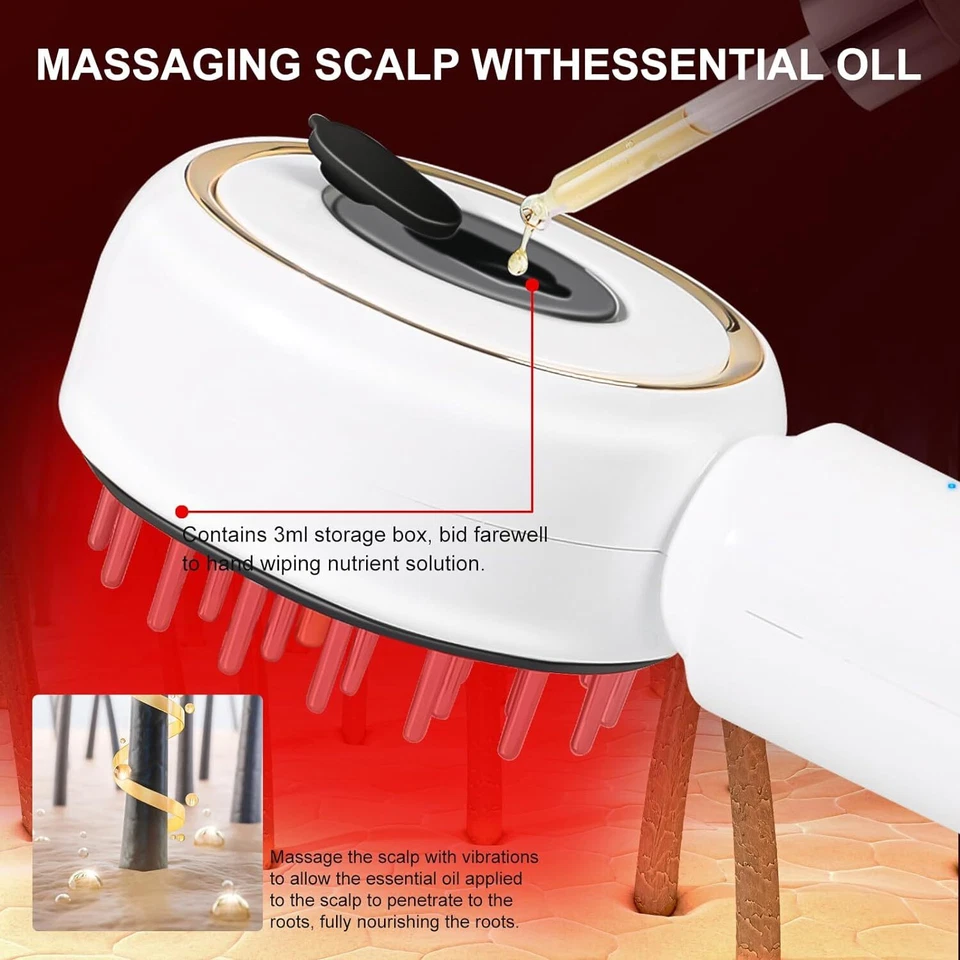 MASSAGING SCALP WITHESSENTIAL OLL

Contains 3ml storage box, bid farewell to hand wiping nutrient solution.

Massage the scalp with vibrations to allow the essential oil applied to the scalp to penetrate to the roots, fully nourishing the roots.