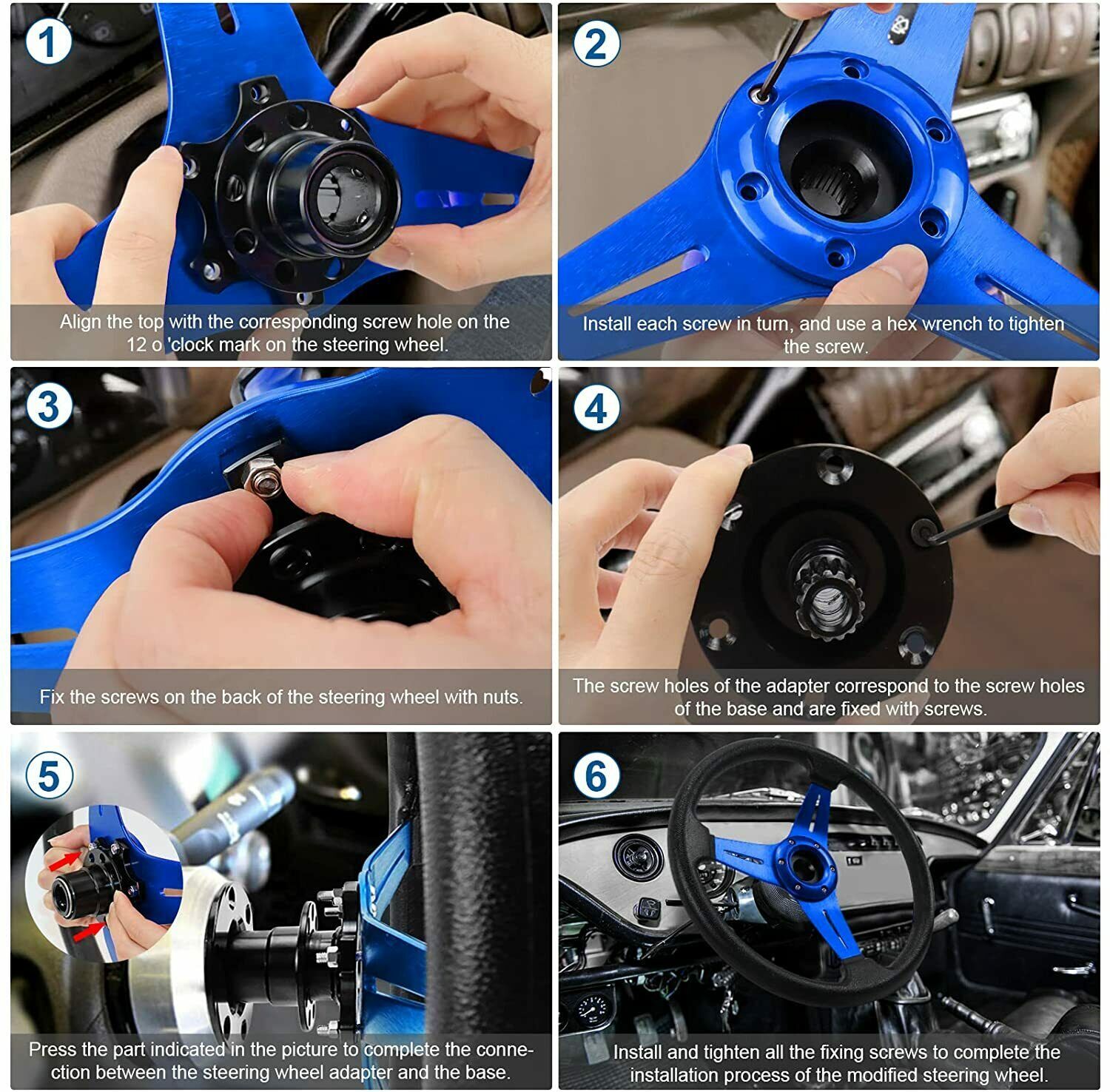 1

Align the top with the corresponding screw hole on the 12 o 'clock mark on the steering wheel.

2

Install each screw in turn, and use a hex wrench to tighten the screw.

3

Fix the screws on the back of the steering wheel with nuts.

4

The screw holes of the adapter correspond to the screw holes of the base and are fixed with screws.

5

Press the part indicated in the picture to complete the connection between the steering wheel adapter and the base.

6

Install and tighten all the fixing screws to complete the installation process of the modified steering wheel.