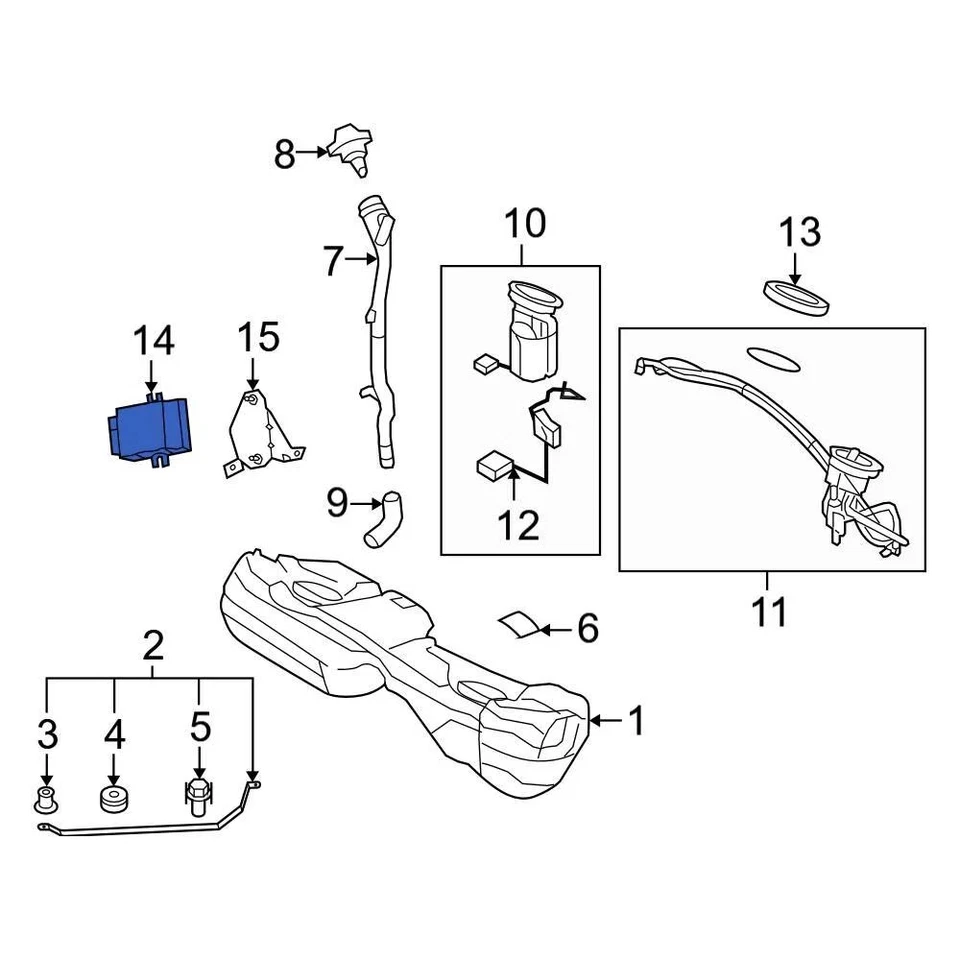 8
7
10
13
14
15
9
12
11
6
2
1
3
4
5