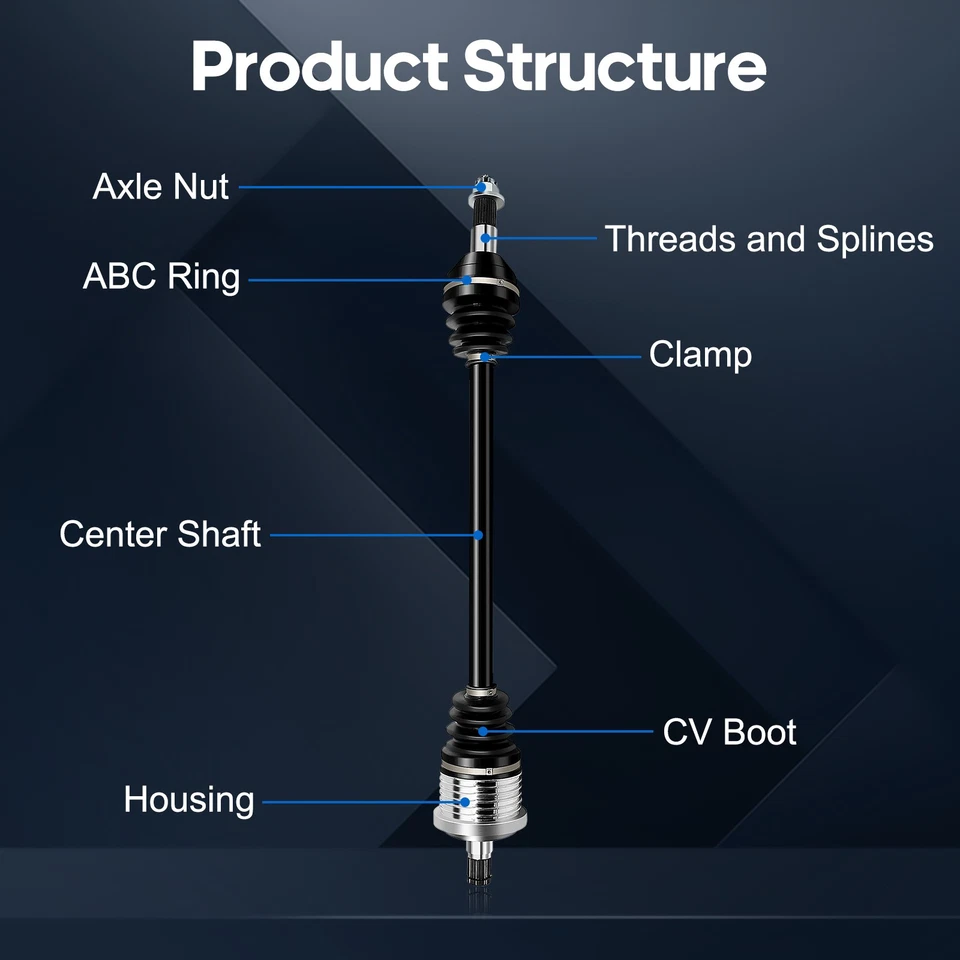 Product Structure

Axle Nut

Threads and Splines

ABC Ring

Clamp

Center Shaft

CV Boot

Housing