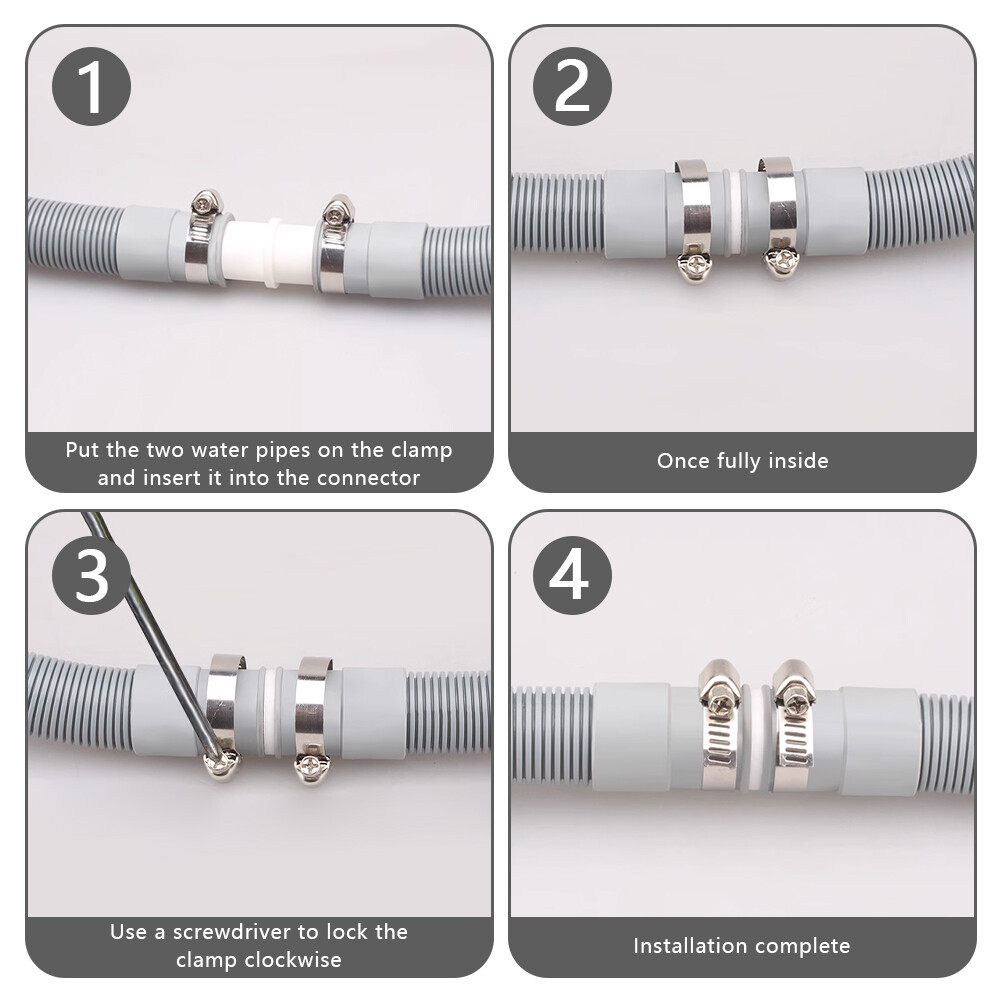 1

Put the two water pipes on the clamp and insert it into the connector

2

Once fully inside

3

Use a screwdriver to lock the clamp clockwise

4

Installation complete