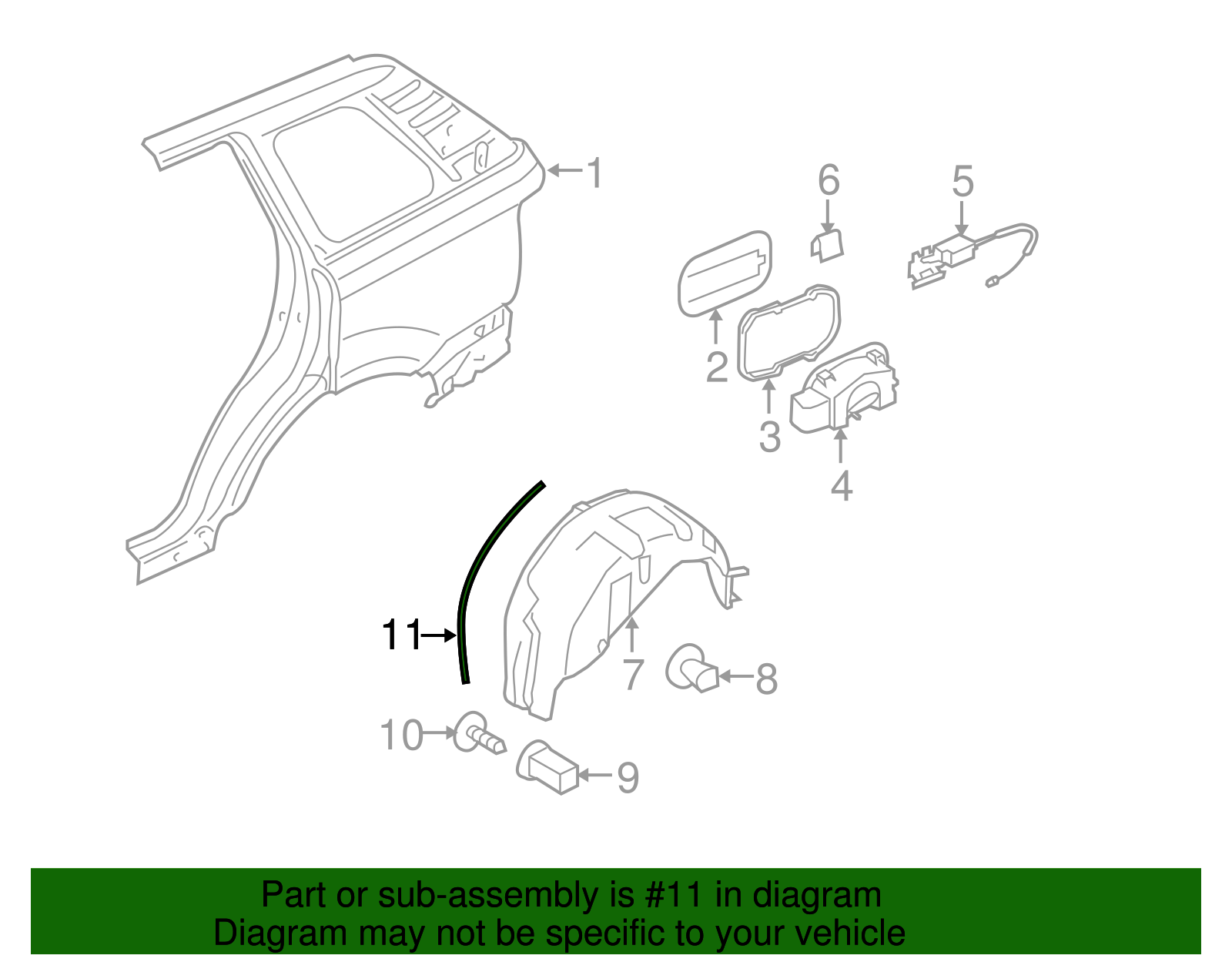 1
6
5
2
3
4
11
7
8
10
9

Part or sub-assembly is #11 in diagram
Diagram may not be specific to your vehicle