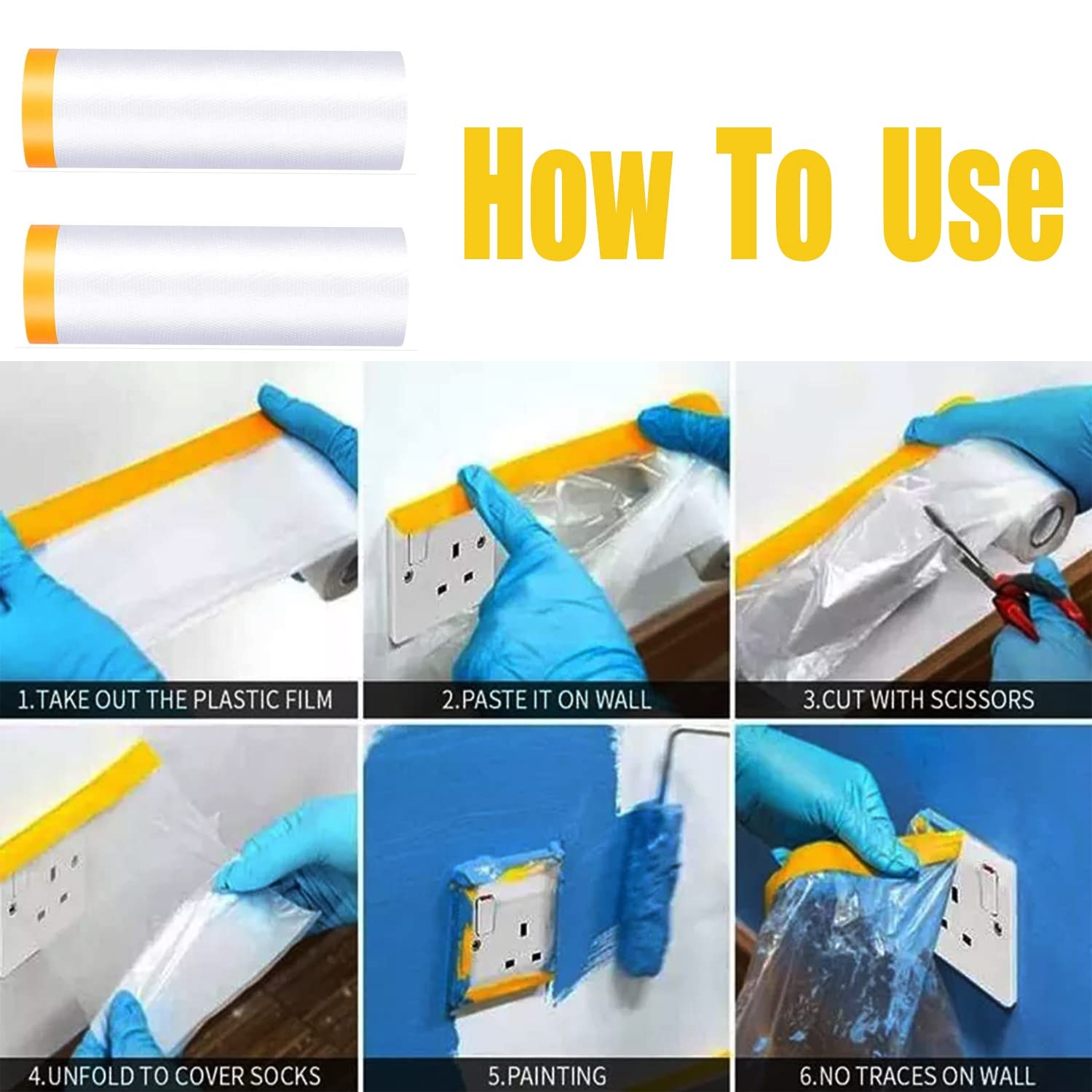 How To Use

1.TAKE OUT THE PLASTIC FILM

2.PASTE IT ON WALL

3.CUT WITH SCISSORS

4.UNFOLD TO COVER SOCKS

5.PAINTING

6.NO TRACES ON WALL