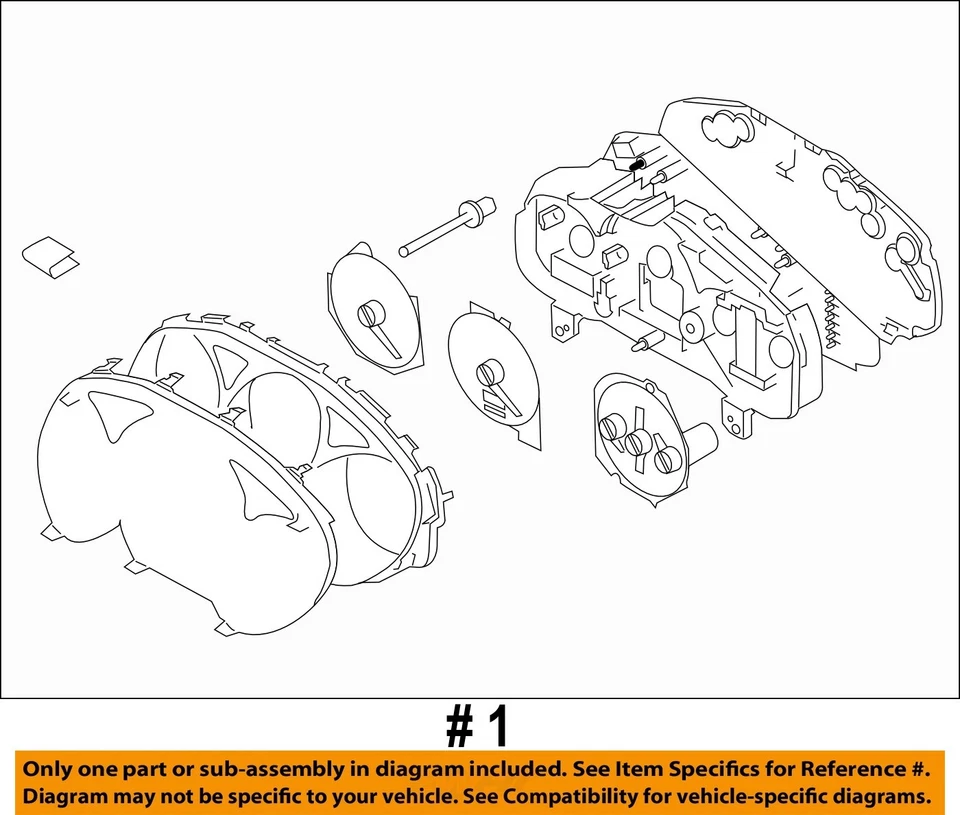 # 1

Only one part or sub-assembly in diagram included. See Item Specifics for Reference #. Diagram may not be specific to your vehicle. See Compatibility for vehicle-specific diagrams.