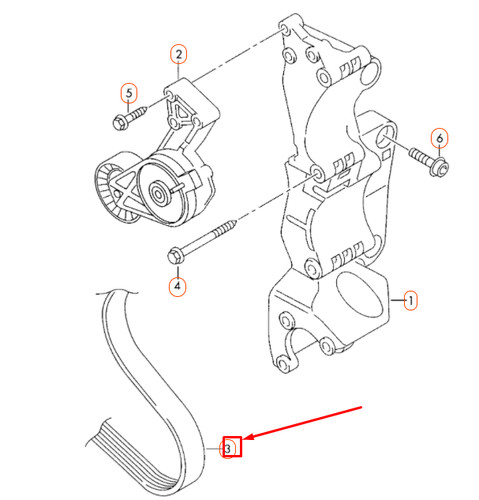 2
5
6
4
1
3