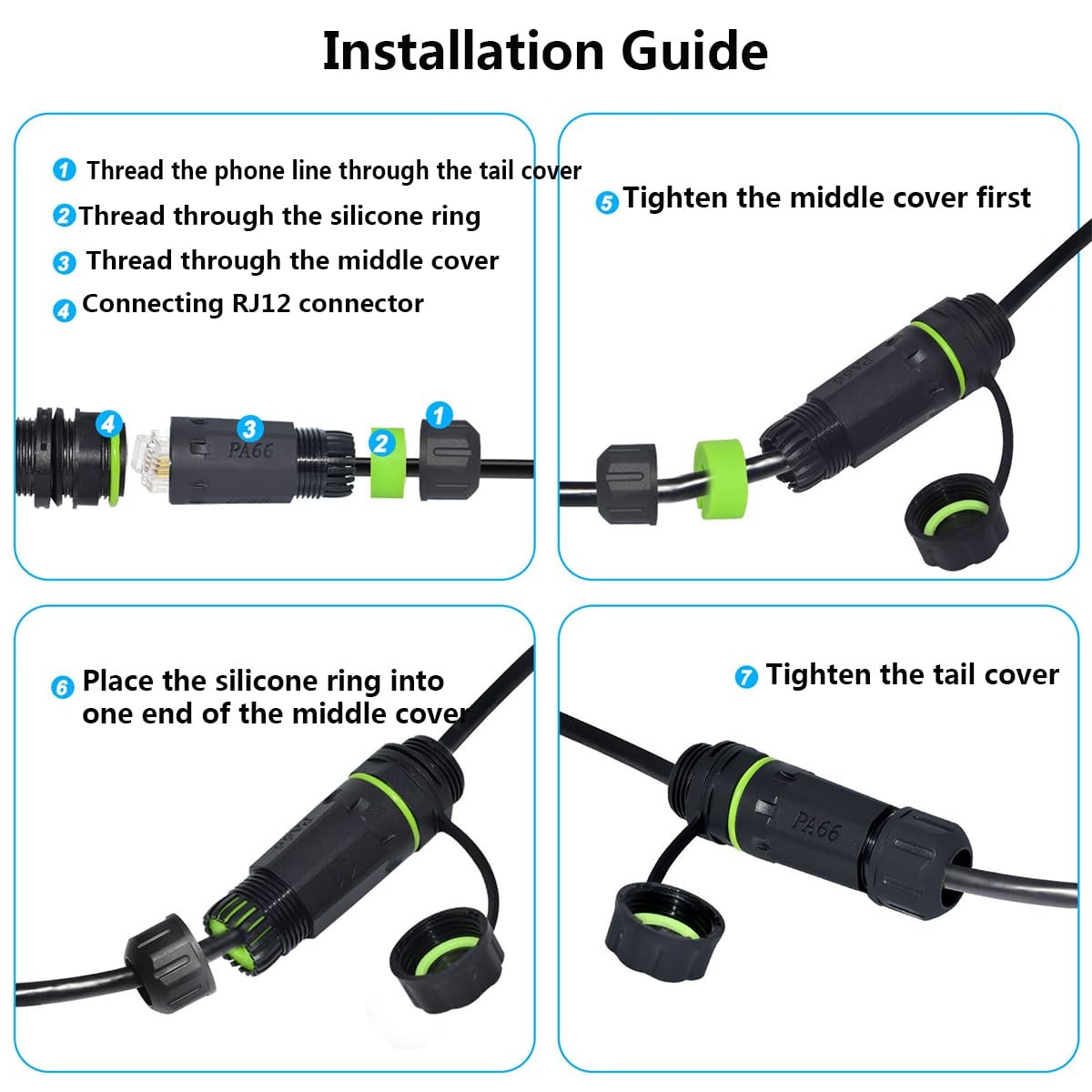 Installation Guide

1 Thread the phone line through the tail cover
2 Thread through the silicone ring
3 Thread through the middle cover
4 Connecting RJ12 connector

4 3 PA66 2 1

5 Tighten the middle cover first

PA66

6 Place the silicone ring into one end of the middle cover

PA66

7 Tighten the tail cover

PA66