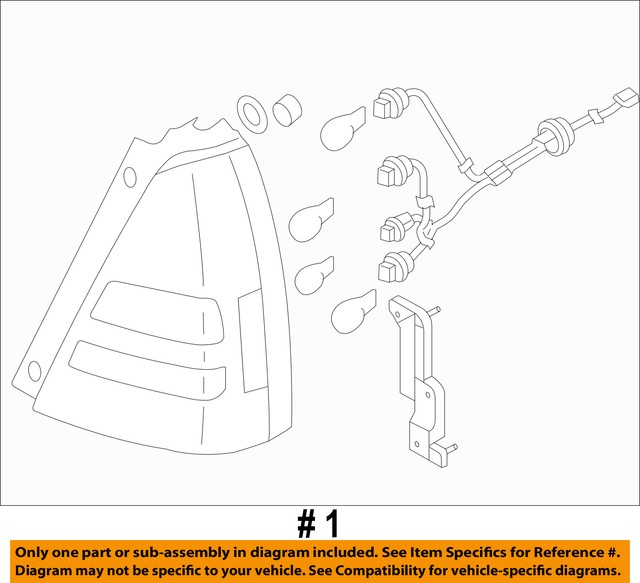 # 1

Only one part or sub-assembly in diagram included. See Item Specifics for Reference #. Diagram may not be specific to your vehicle. See Compatibility for vehicle-specific diagrams.