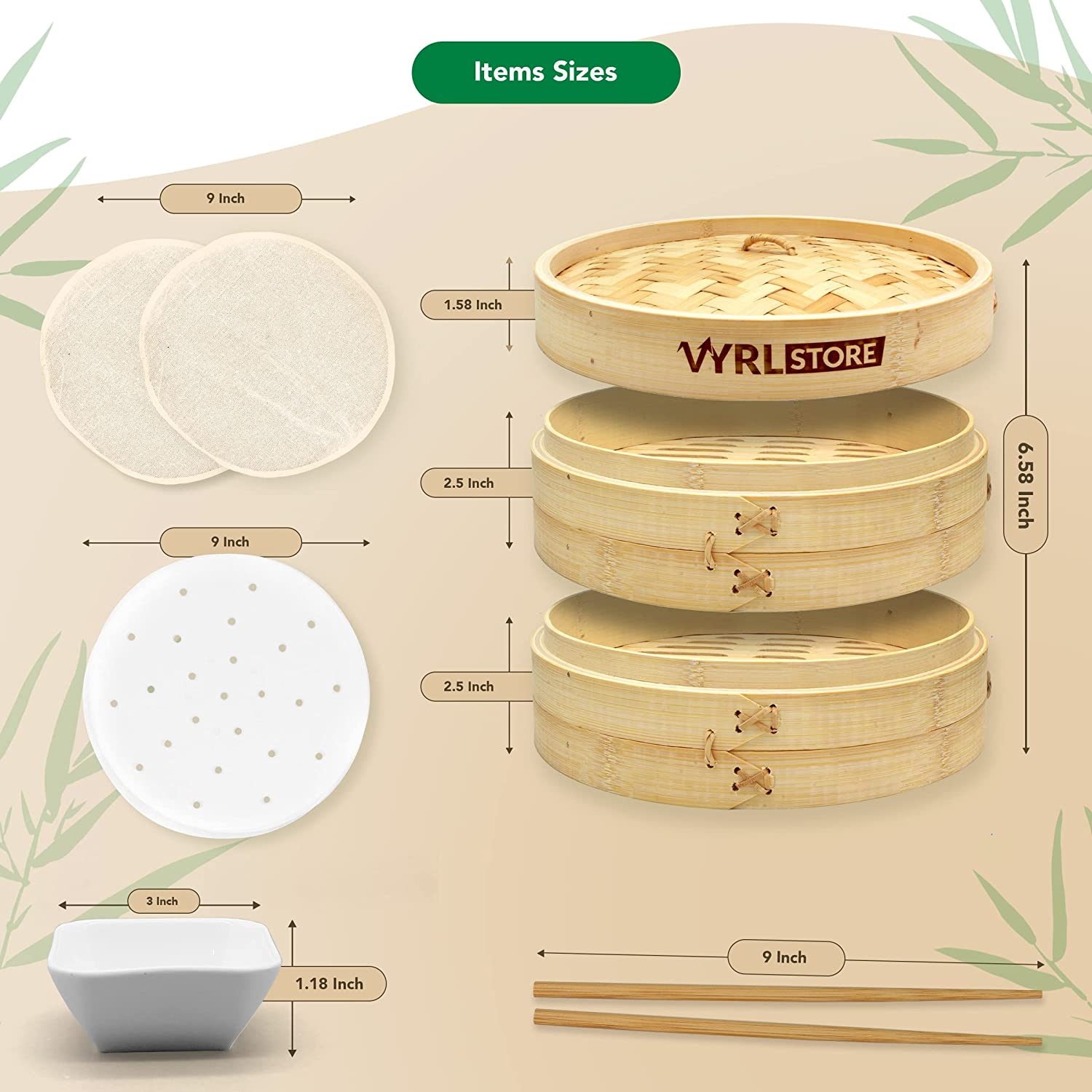 Items Sizes

9 Inch

1.58 Inch

VYRL STORE

2.5 Inch

6.58 Inch

9 Inch

2.5 Inch

3 Inch

1.18 Inch

9 Inch