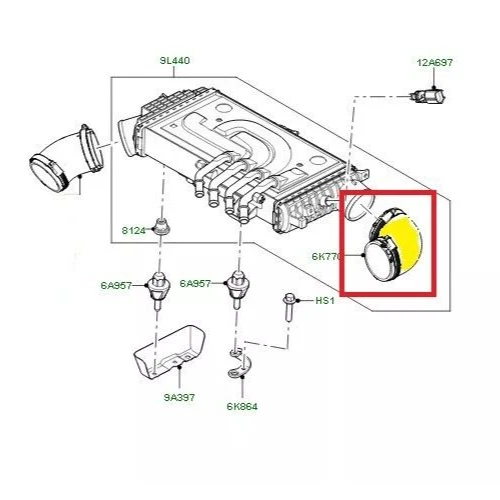 9L440

12A697

8124

6K770

6A957

6A957

HS1

9A397

6K864