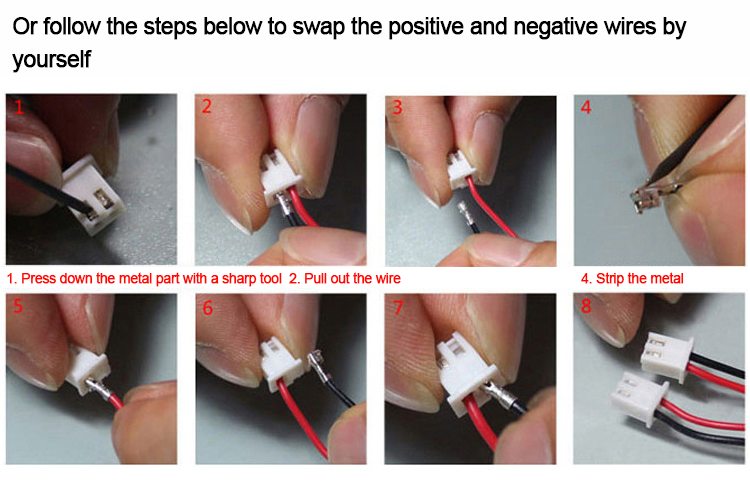 Or follow the steps below to swap the positive and negative wires by yourself

1

2

3

4

1. Press down the metal part with a sharp tool 2. Pull out the wire

4. Strip the metal

5

6

7

8