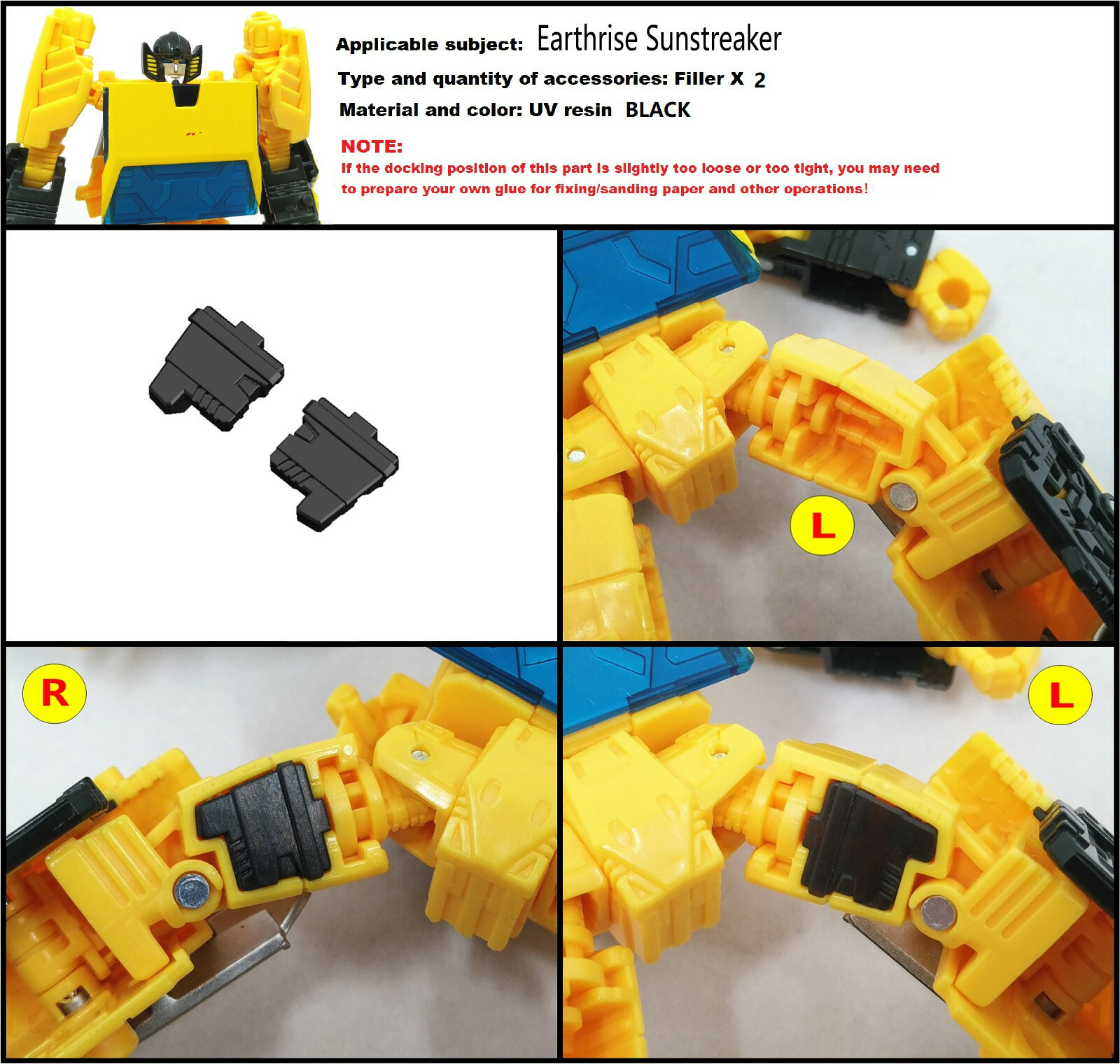 Applicable subject: Earthrise Sunstreaker

Type and quantity of accessories: Filler X 2

Material and color: UV resin BLACK

NOTE:

If the docking position of this part is slightly too loose or too tight, you may need to prepare your own glue for fixing/sanding paper and other operations!

L

R

L