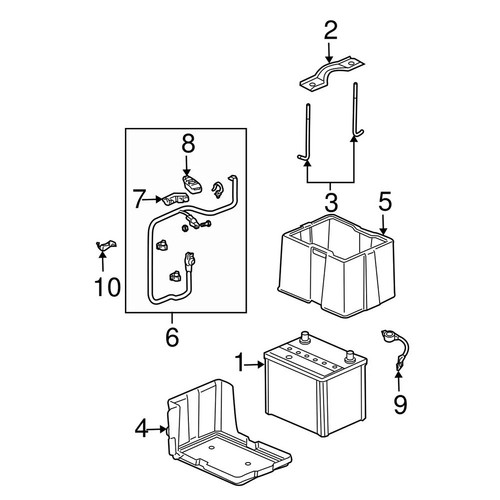 2
8
7
3
5
10
6
1
9
4