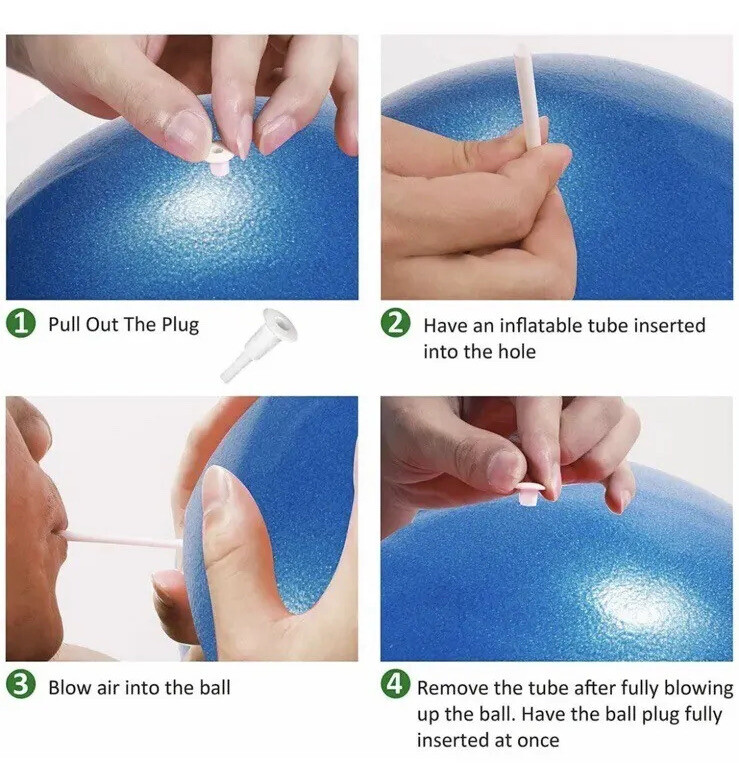 1 Pull Out The Plug

2 Have an inflatable tube inserted into the hole

3 Blow air into the ball

4 Remove the tube after fully blowing up the ball. Have the ball plug fully inserted at once