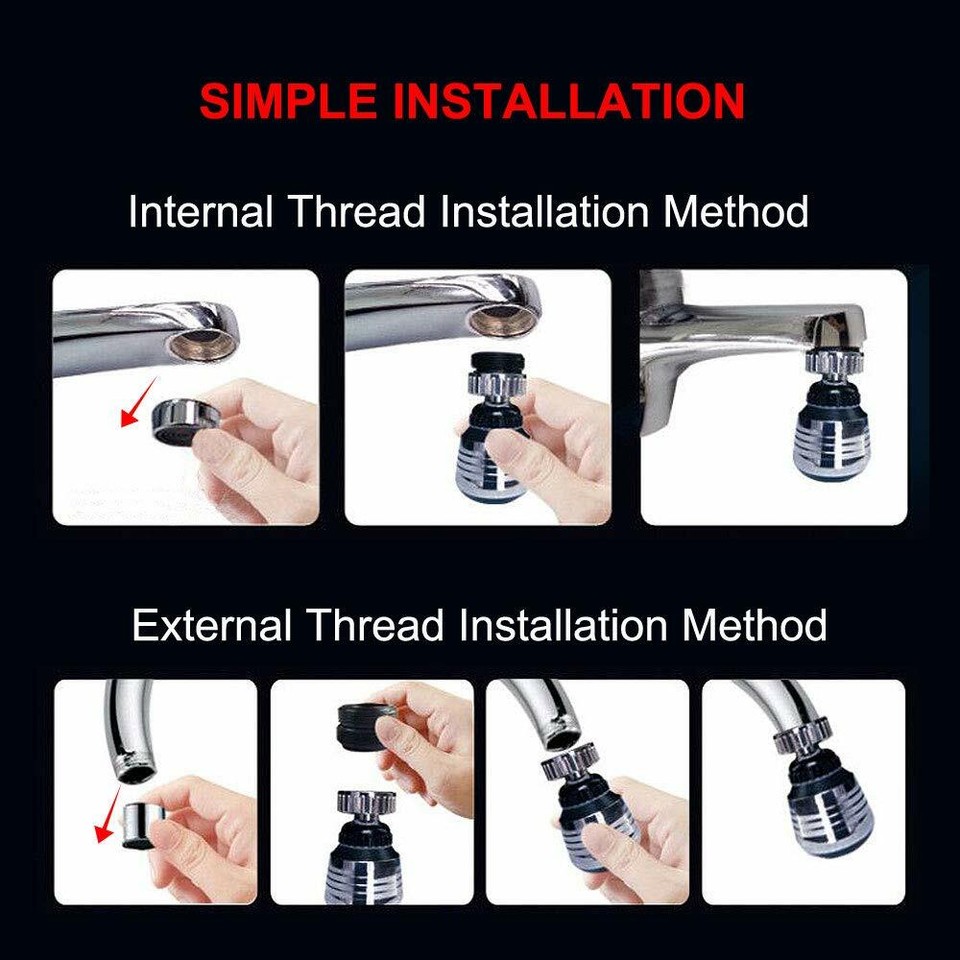 SIMPLE INSTALLATION

Internal Thread Installation Method

External Thread Installation Method