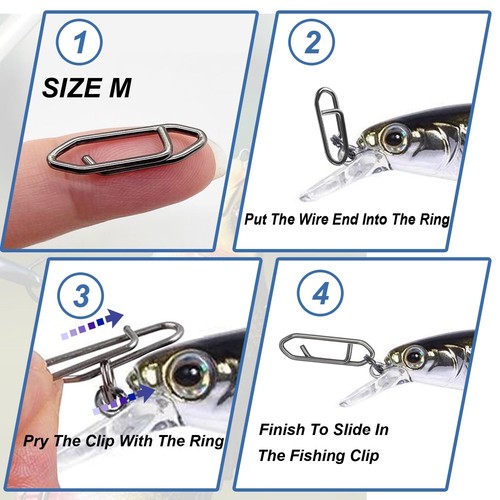 1

SIZE M

2

Put The Wire End Into The Ring

3

Pry The Clip With The Ring

4

Finish To Slide In
The Fishing Clip