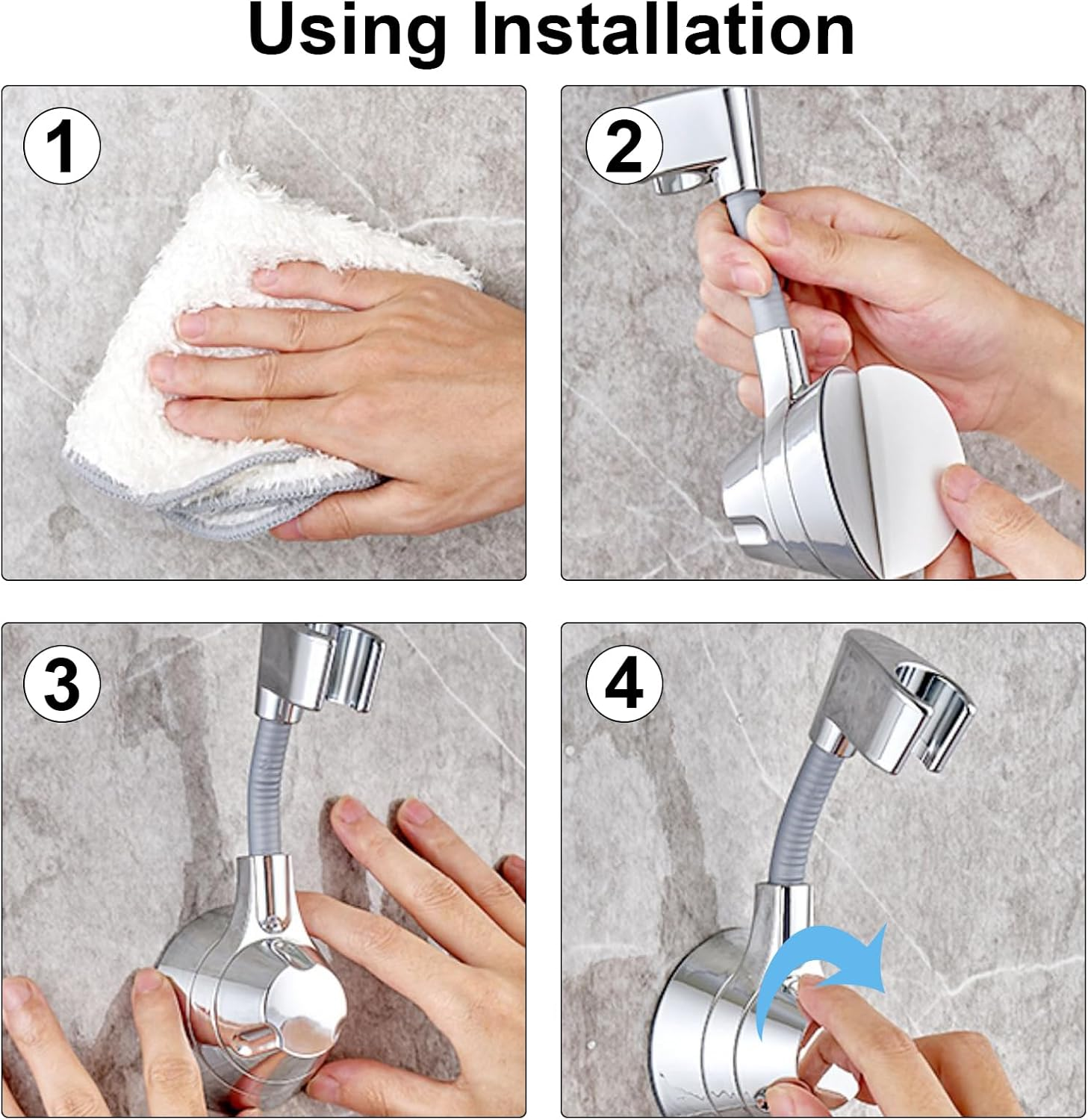 Using Installation

1

2

3

4