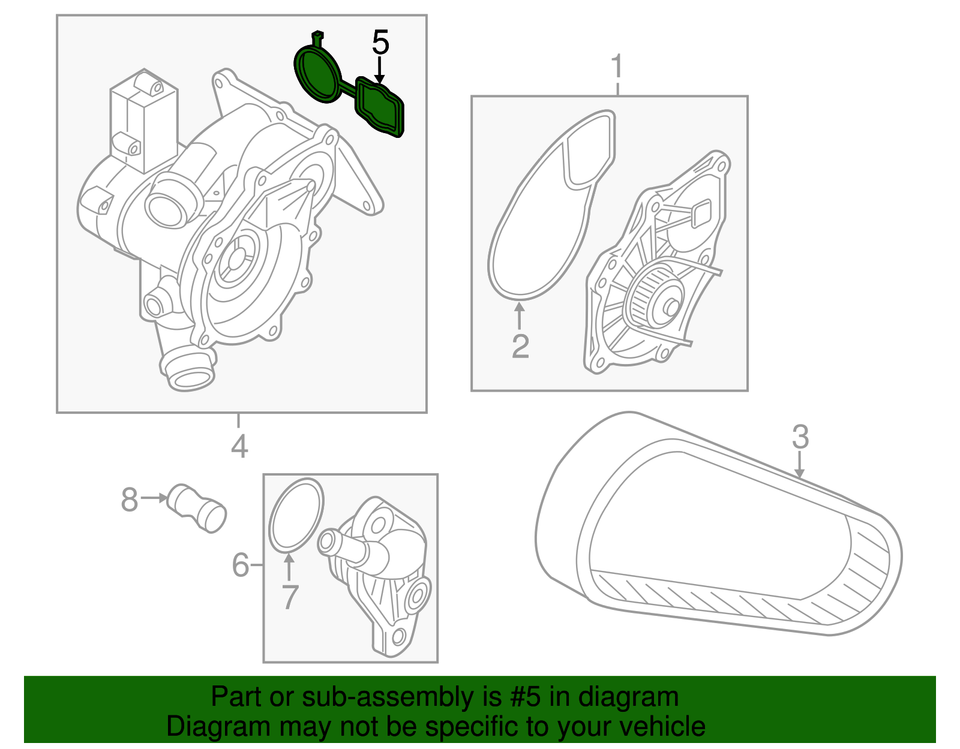 5
1
2
4
3
8
6
7
Part or sub-assembly is #5 in diagram
Diagram may not be specific to your vehicle