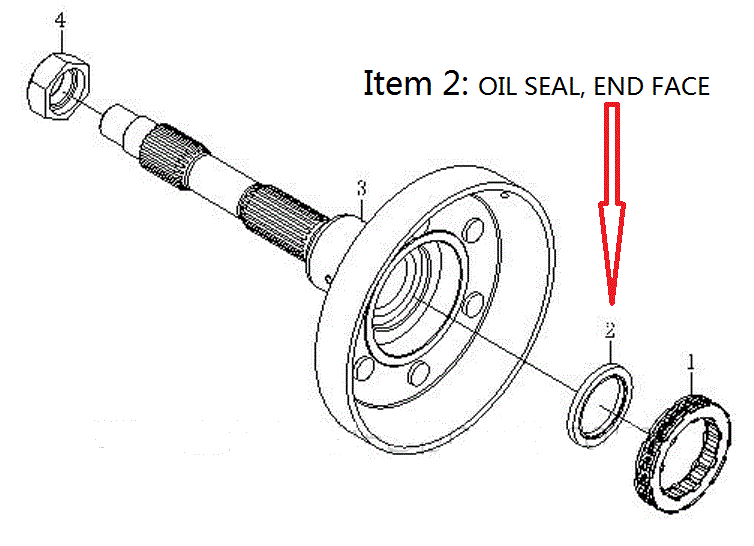 4

Item 2: OIL SEAL, END FACE

3

2

1