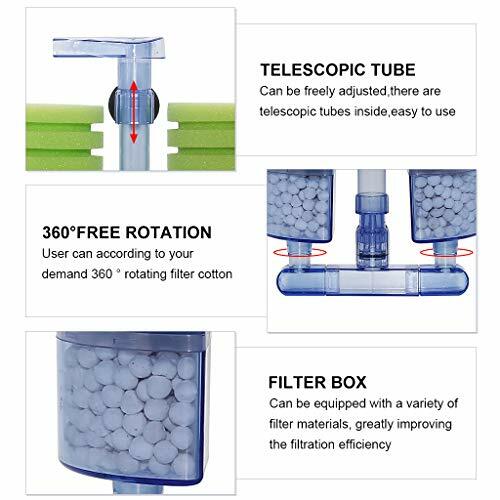 TELESCOPIC TUBE
Can be freely adjusted,there are telescopic tubes inside,easy to use

360°FREE ROTATION
User can according to your demand 360 ° rotating filter cotton

FILTER BOX
Can be equipped with a variety of filter materials, greatly improving the filtration efficiency