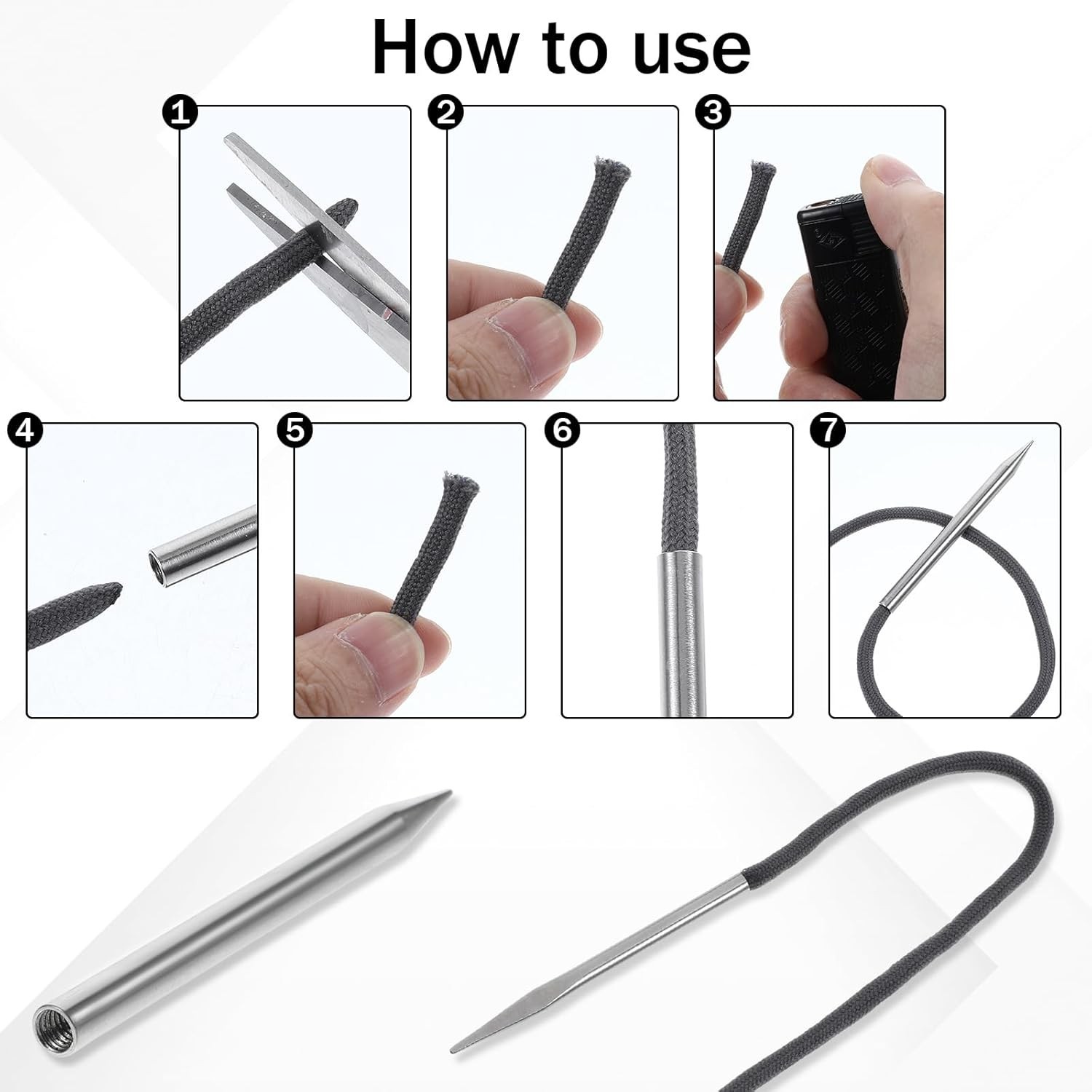 How to use

1

2

3

4

5

6

7