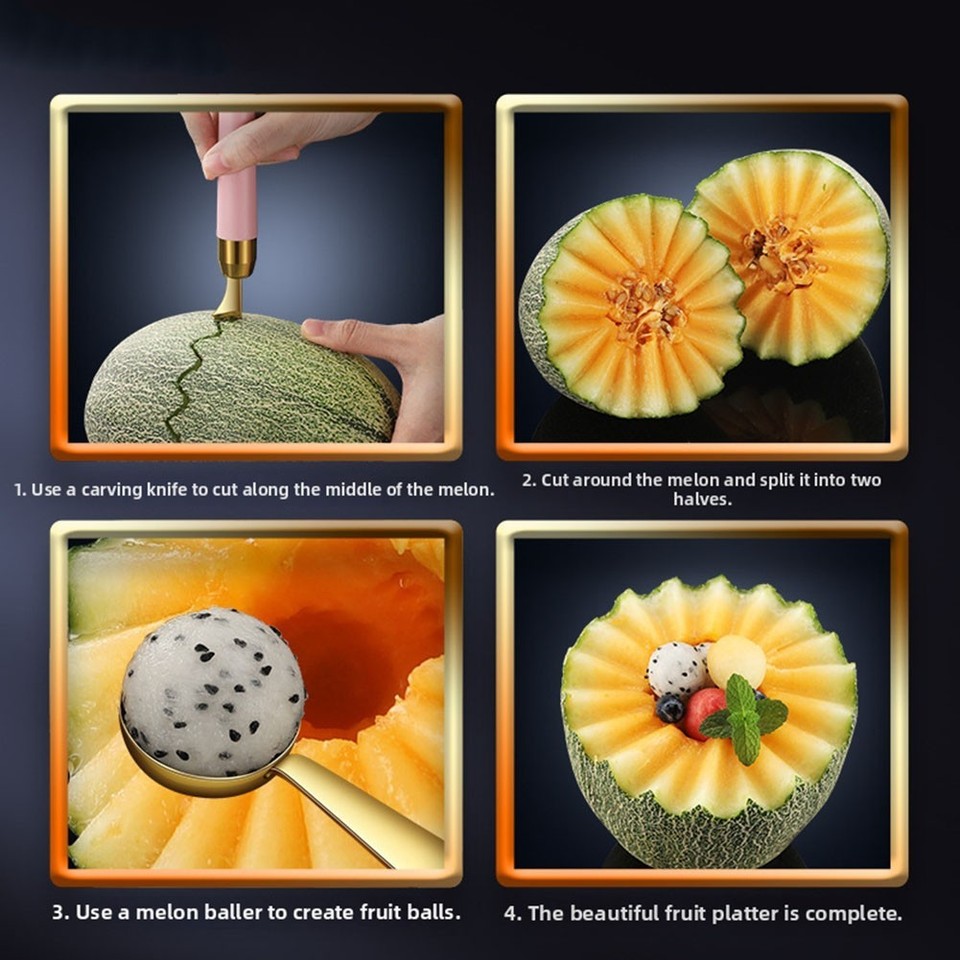 1. Use a carving knife to cut along the middle of the melon.

2. Cut around the melon and split it into two halves.

3. Use a melon baller to create fruit balls.

4. The beautiful fruit platter is complete.