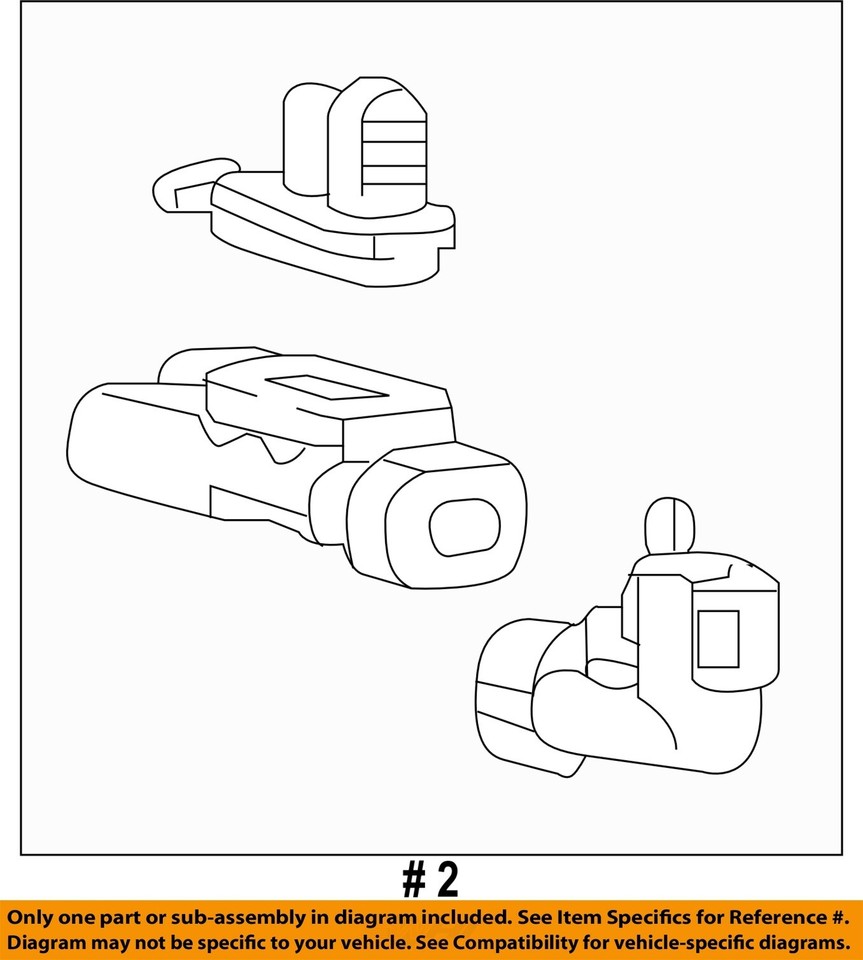 # 2

Only one part or sub-assembly in diagram included. See Item Specifics for Reference #.
Diagram may not be specific to your vehicle. See Compatibility for vehicle-specific diagrams.