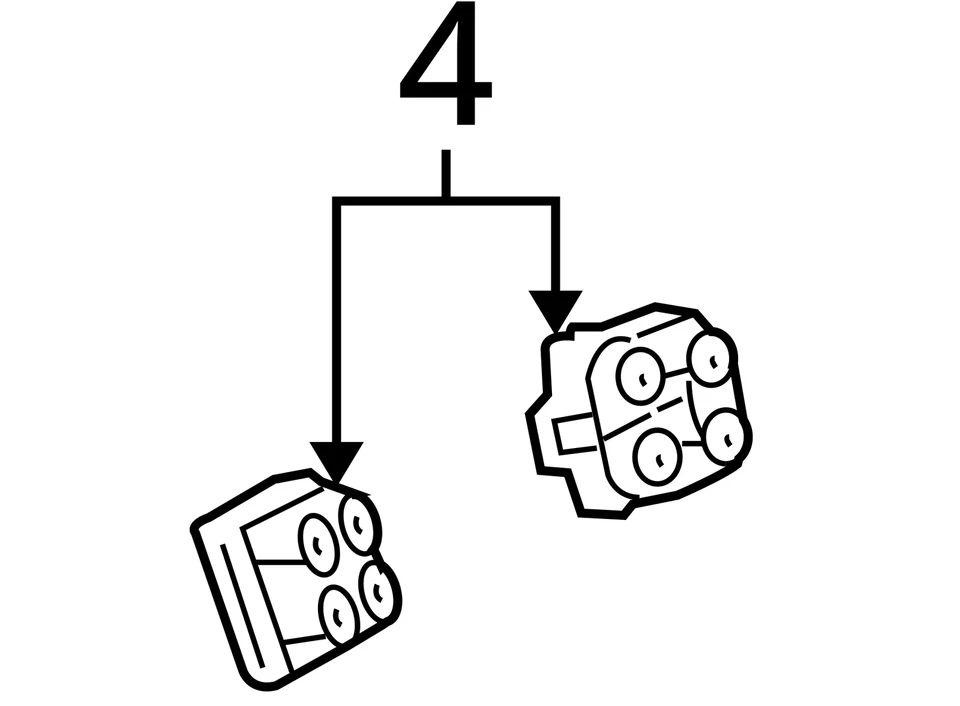 4