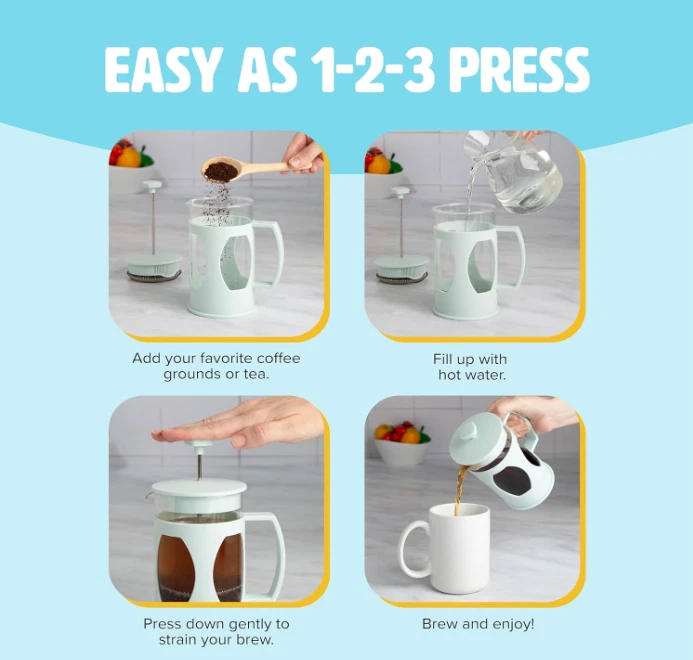 EASY AS 1-2-3 PRESS

Add your favorite coffee grounds or tea.

Fill up with hot water.

Press down gently to strain your brew.

Brew and enjoy!