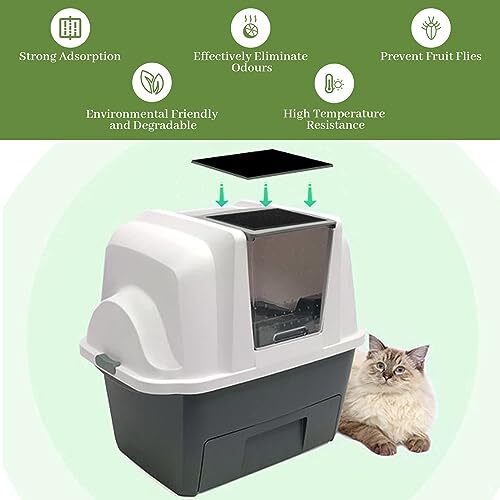 Strong Adsorption

Effectively Eliminate Odours

Prevent Fruit Flies

Environmental Friendly and Degradable

High Temperature Resistance