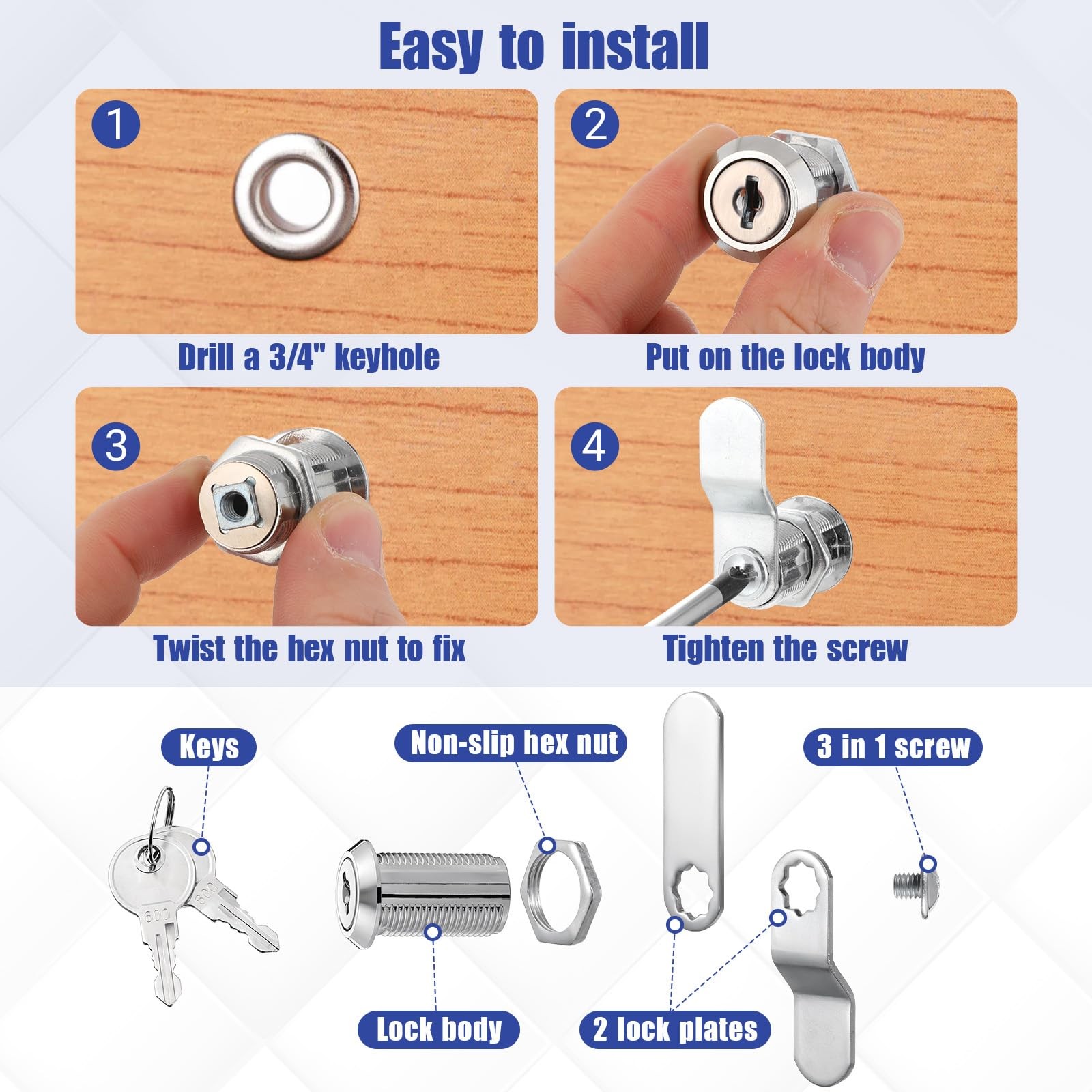 Easy to install

1

Drill a 3/4" keyhole

2

Put on the lock body

3

Twist the hex nut to fix

4

Tighten the screw

Keys

600

600

Non-slip hex nut

3 in 1 screw

Lock body

2 lock plates