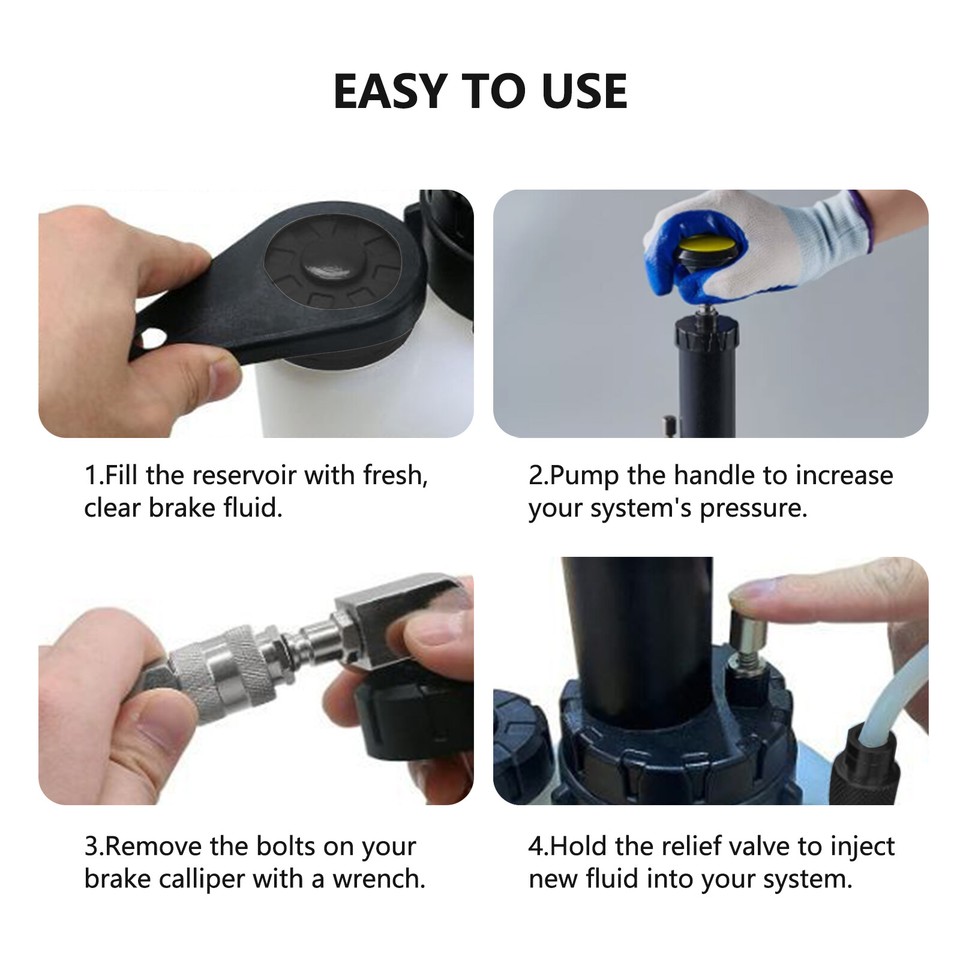 EASY TO USE

1.Fill the reservoir with fresh, clear brake fluid.

2.Pump the handle to increase your system's pressure.

3.Remove the bolts on your brake calliper with a wrench.

4.Hold the relief valve to inject new fluid into your system.