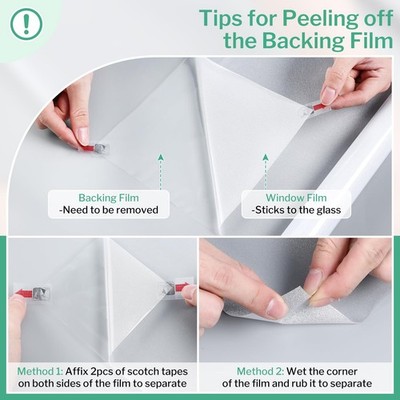 !

Tips for Peeling off the Backing Film

Backing Film
-Need to be removed

Window Film
-Sticks to the glass

Method 1: Affix 2pcs of scotch tapes on both sides of the film to separate

Method 2: Wet the corner of the film and rub it to separate