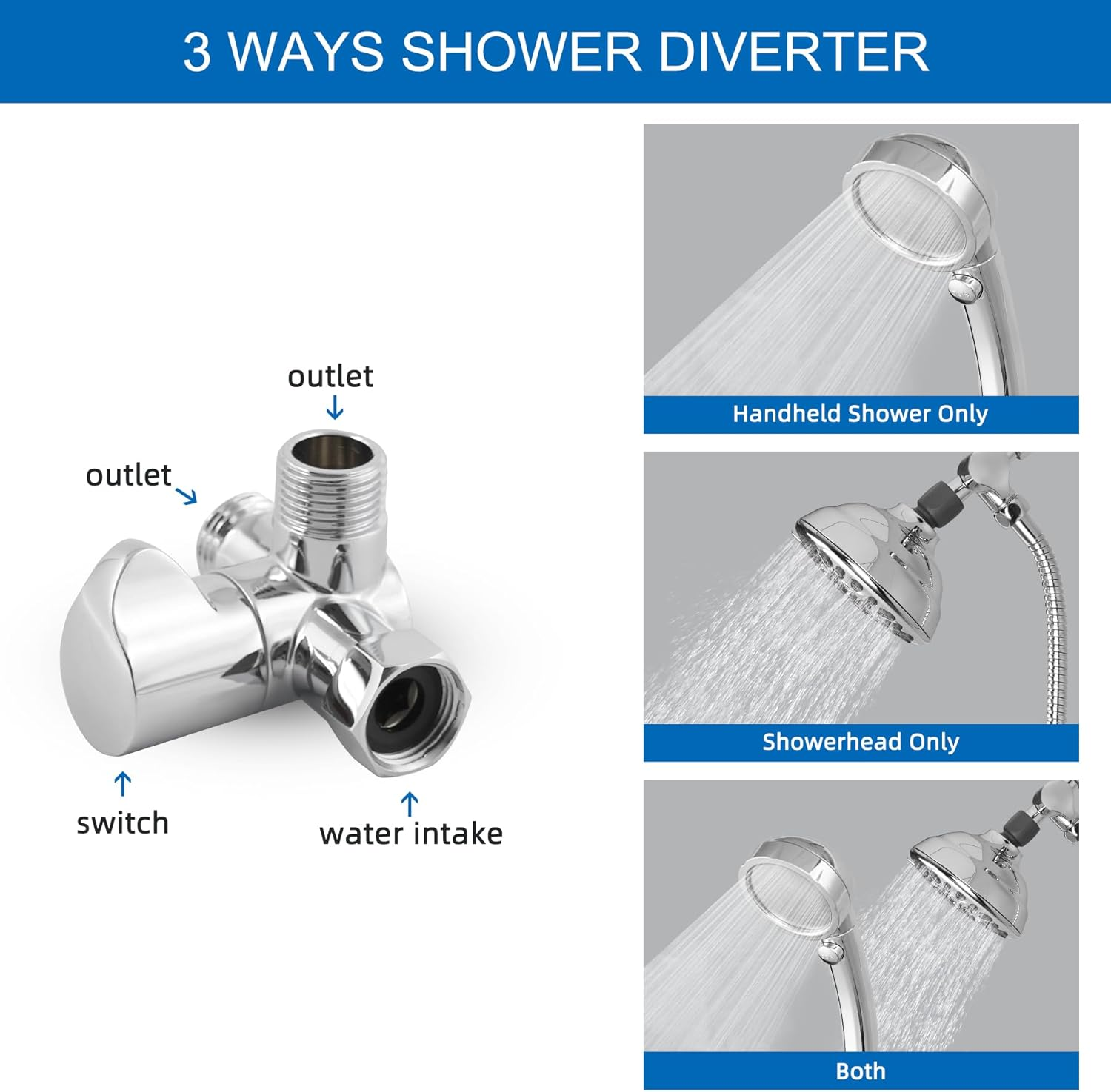 3 WAYS SHOWER DIVERTER

outlet

outlet

switch

water intake

Handheld Shower Only

Showerhead Only

Both