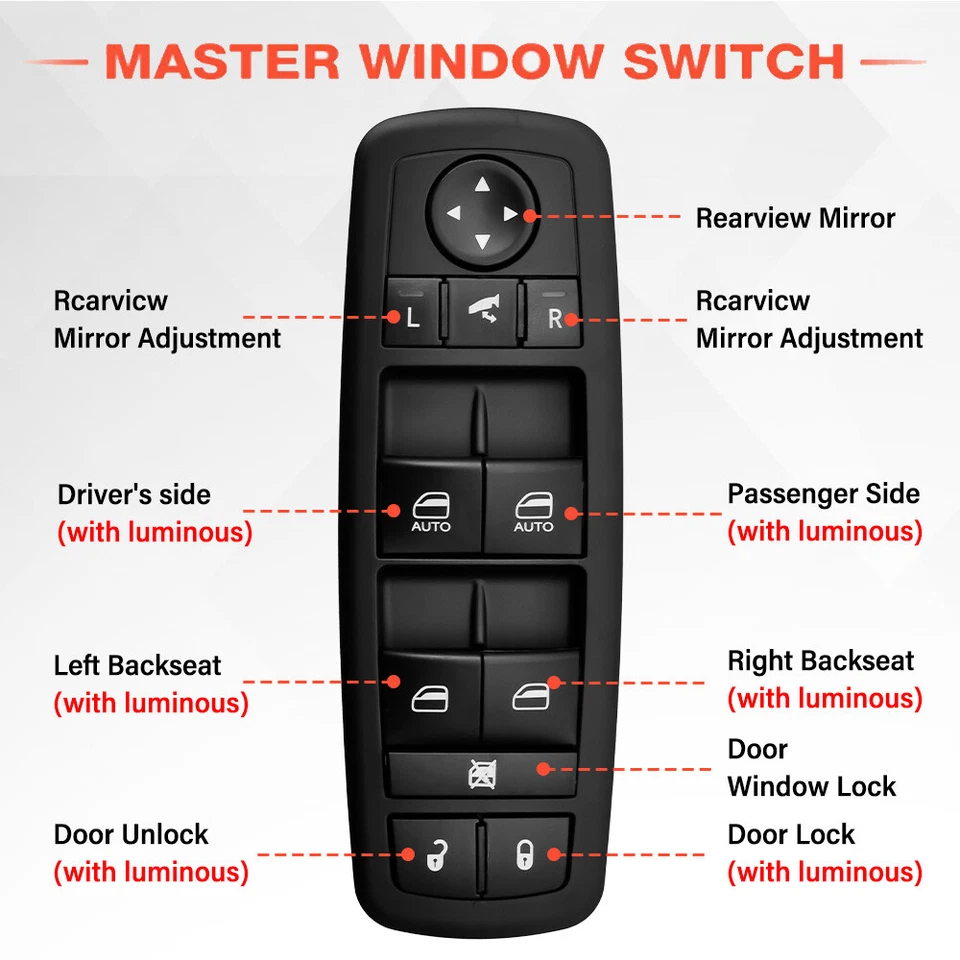 MASTER WINDOW SWITCH

Rearview Mirror

Rcarvicw Mirror Adjustment

L

R

Rcarvicw Mirror Adjustment

Driver's side (with luminous)

AUTO

AUTO

Passenger Side (with luminous)

Left Backseat (with luminous)

Right Backseat (with luminous)

Door Window Lock

Door Unlock (with luminous)

Door Lock (with luminous)