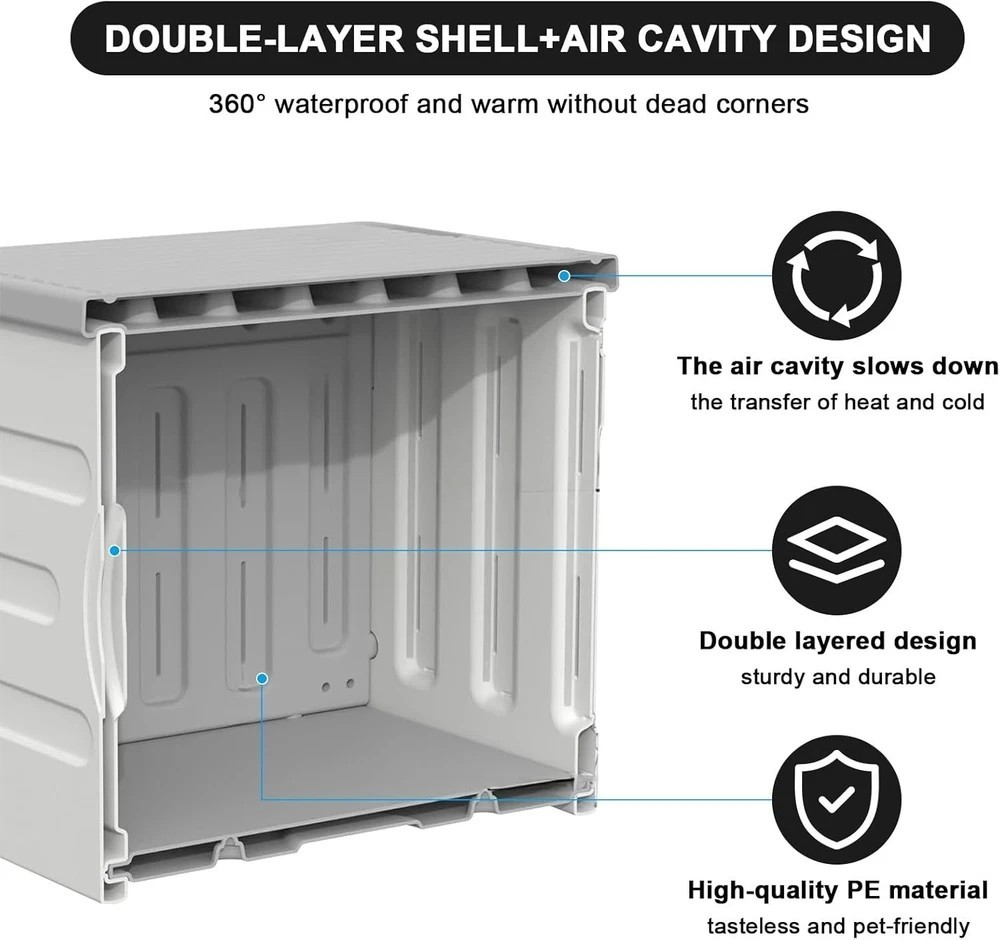 DOUBLE-LAYER SHELL+AIR CAVITY DESIGN

360° waterproof and warm without dead corners

The air cavity slows down
the transfer of heat and cold

Double layered design
sturdy and durable

High-quality PE material
tasteless and pet-friendly