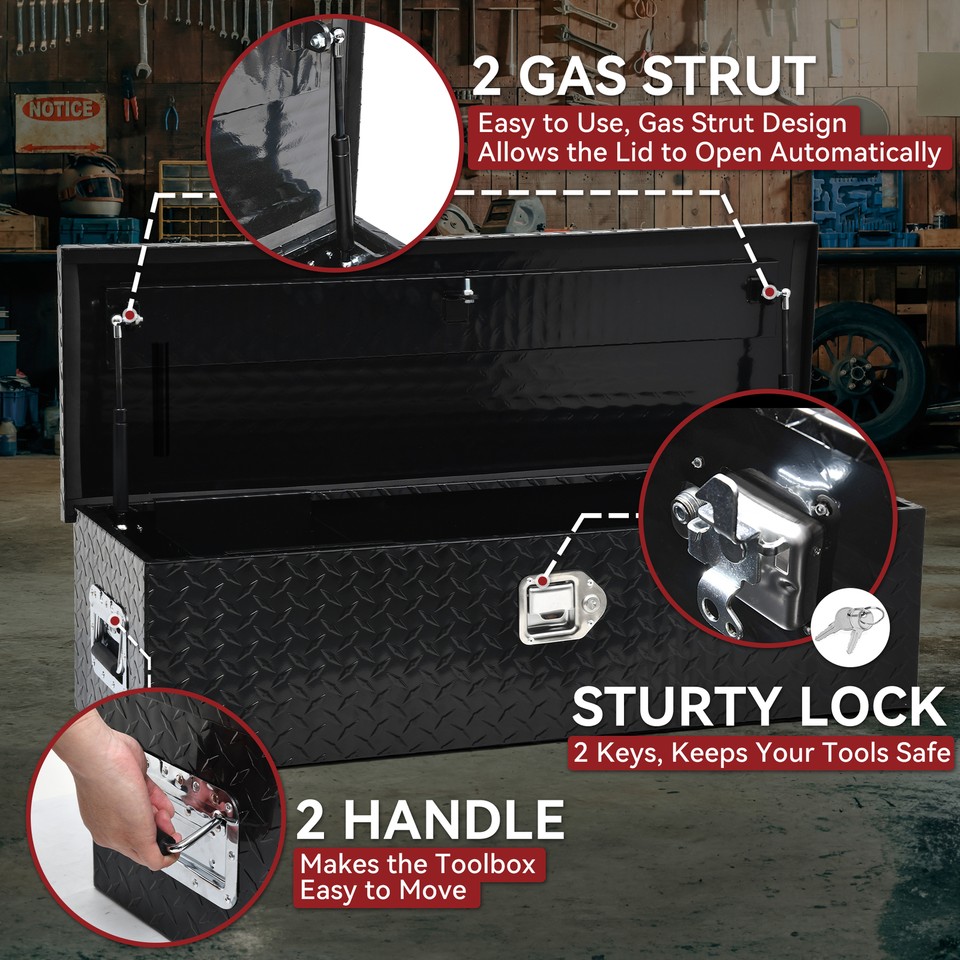 NOTICE

2 GAS STRUT
Easy to Use, Gas Strut Design Allows the Lid to Open Automatically

STURTY LOCK
2 Keys, Keeps Your Tools Safe

2 HANDLE
Makes the Toolbox Easy to Move