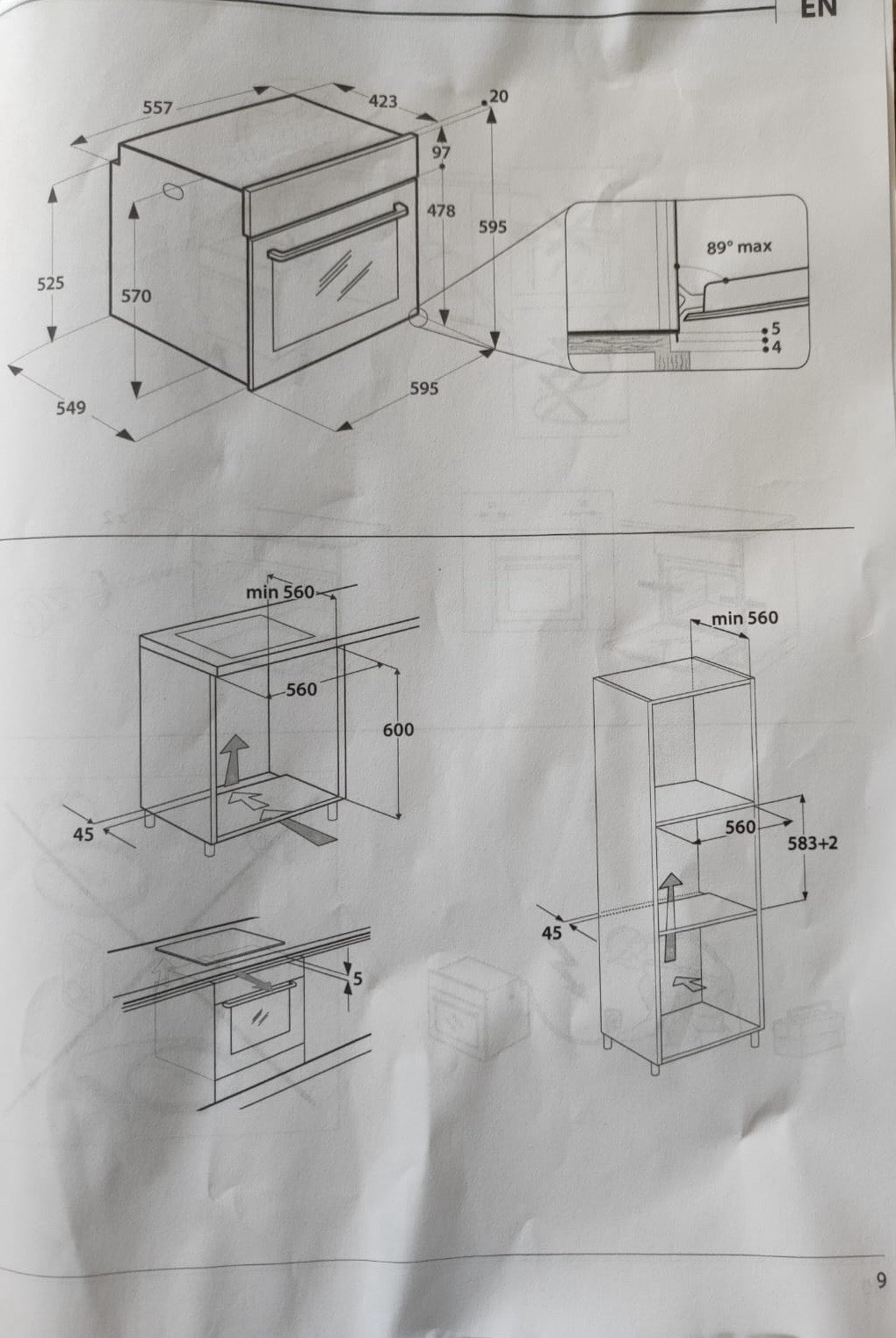 EN

557
423
20
97
478
595
525
570
549
595
89° max
5
4

min 560
560
600
45
5

min 560
560
583+2
45

9