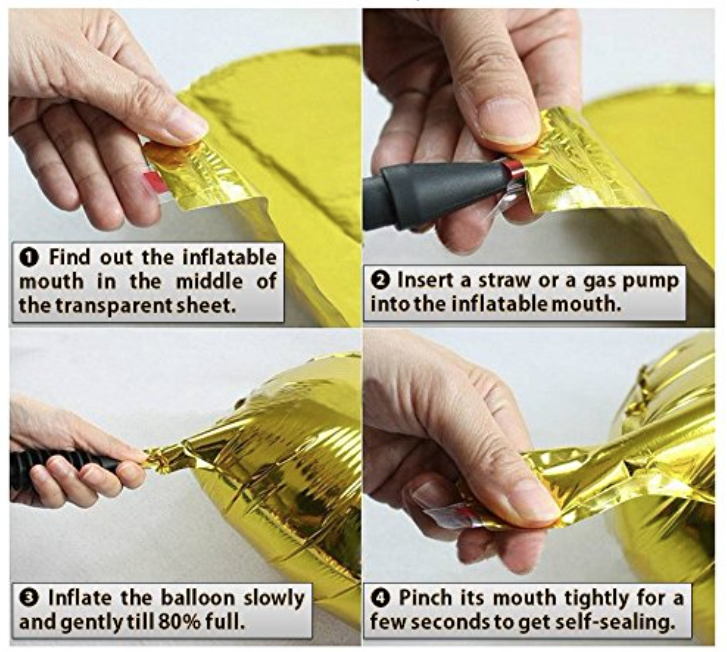 ❶ Find out the inflatable mouth in the middle of the transparent sheet.

❷ Insert a straw or a gas pump into the inflatable mouth.

❸ Inflate the balloon slowly and gently till 80% full.

❹ Pinch its mouth tightly for a few seconds to get self-sealing.