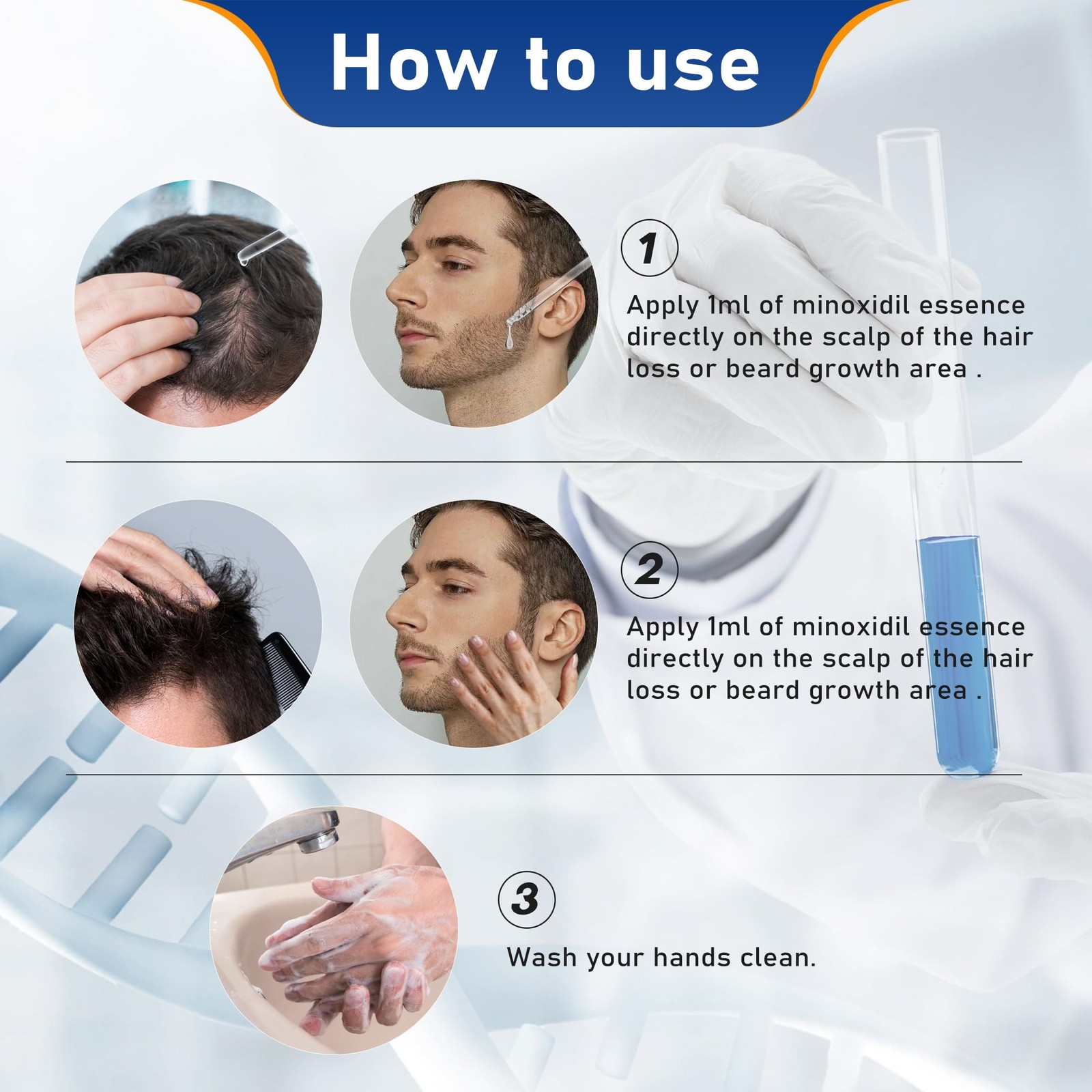 How to use

1

Apply 1ml of minoxidil essence directly on the scalp of the hair loss or beard growth area .

2

Apply 1ml of minoxidil essence directly on the scalp of the hair loss or beard growth area .

3

Wash your hands clean.