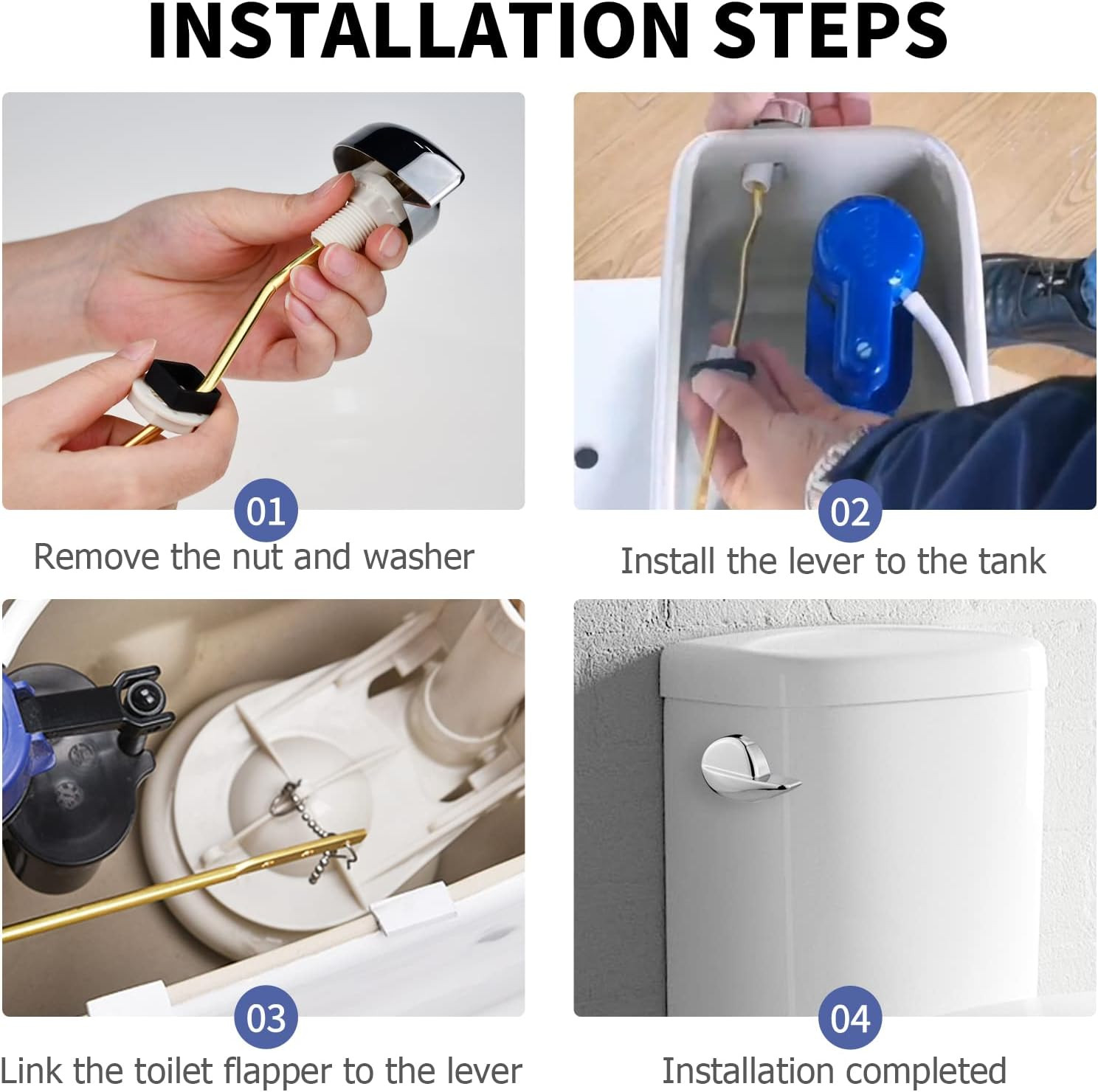 INSTALLATION STEPS

01
Remove the nut and washer

02
Install the lever to the tank

03
Link the toilet flapper to the lever

04
Installation completed