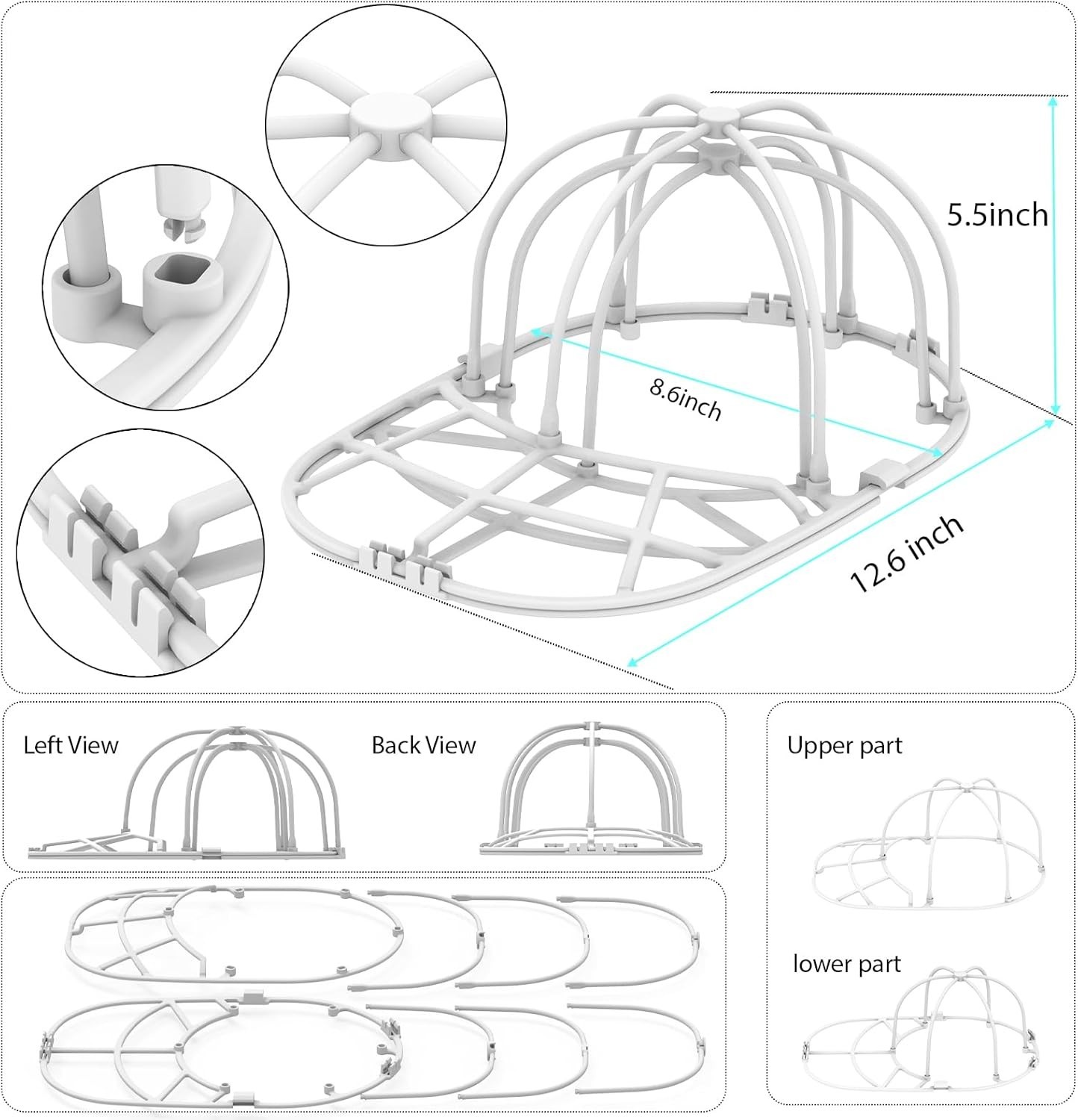 5.5inch

8.6inch

12.6 inch

Left View

Back View

Upper part

lower part