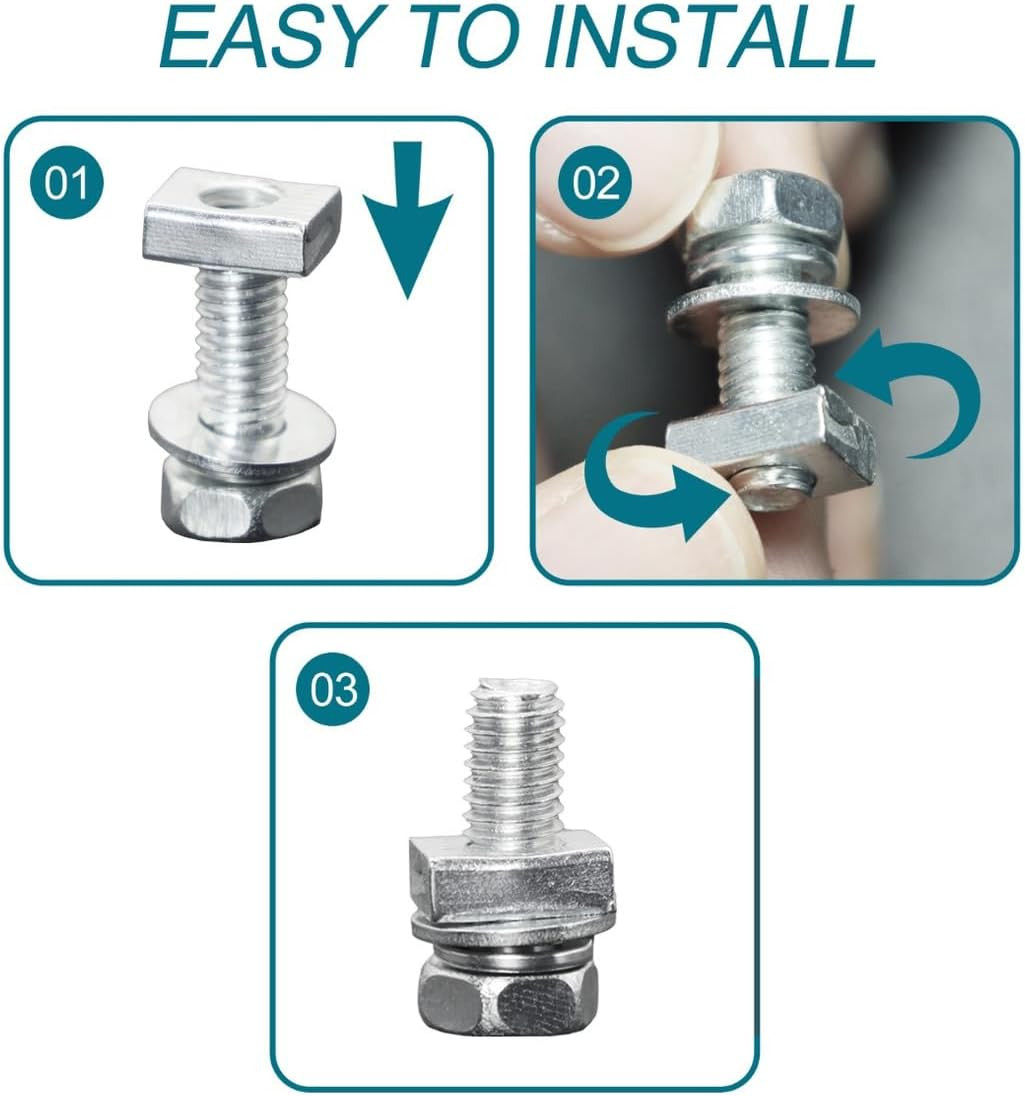 EASY TO INSTALL

01

02

03