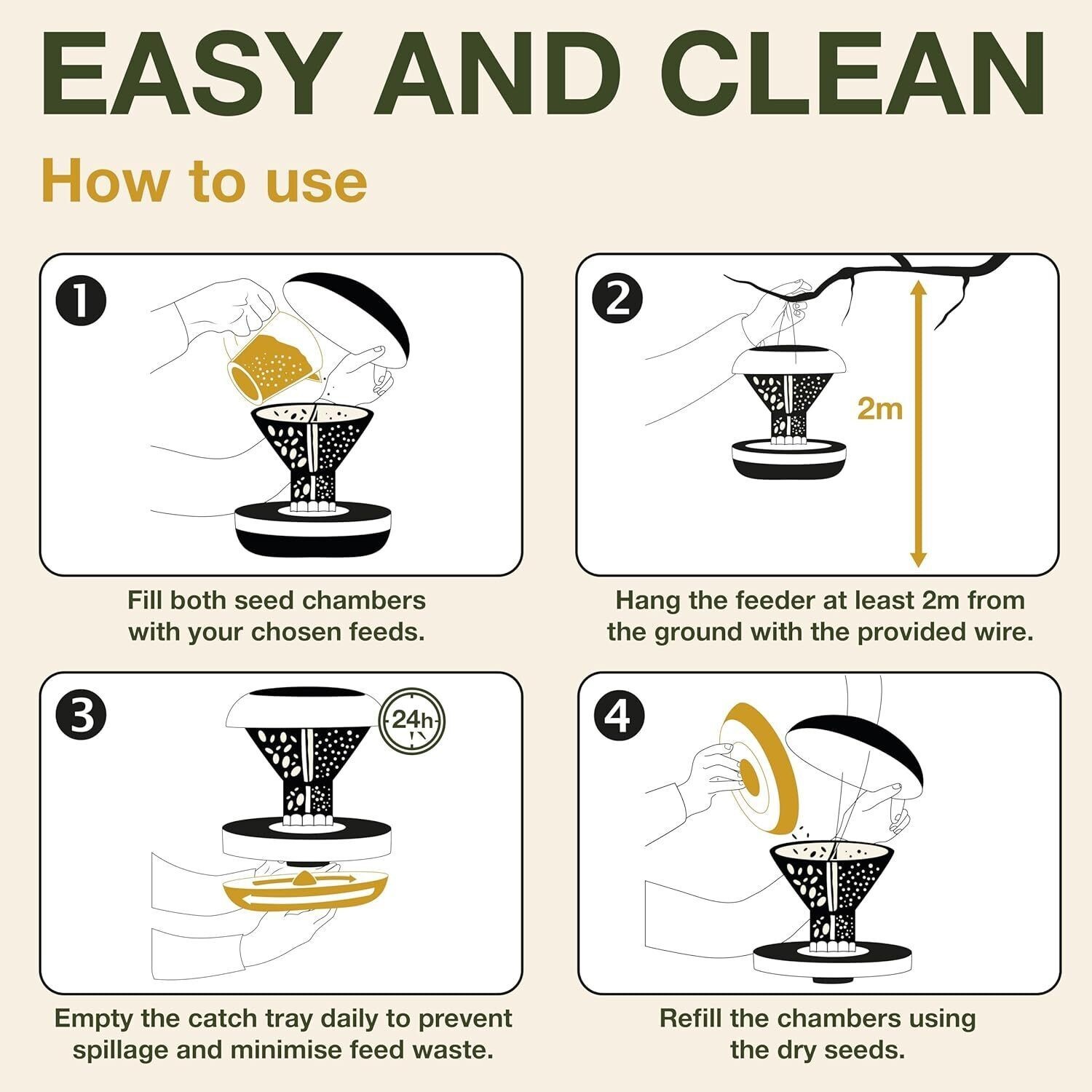 EASY AND CLEAN

How to use

1

Fill both seed chambers with your chosen feeds.

2

2m

Hang the feeder at least 2m from the ground with the provided wire.

3

24h

Empty the catch tray daily to prevent spillage and minimise feed waste.

4

Refill the chambers using the dry seeds.