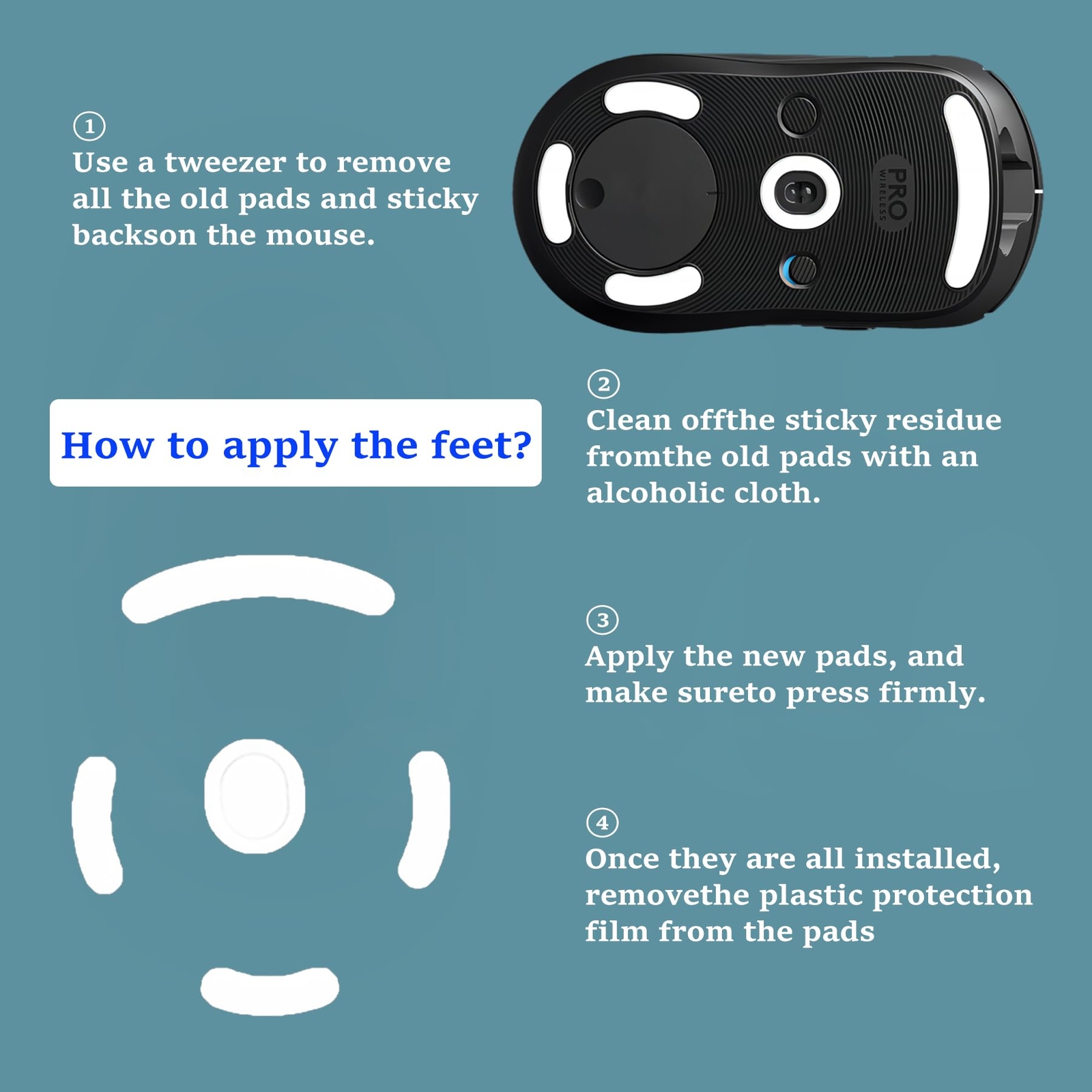 ①
Use a tweezer to remove all the old pads and sticky backson the mouse.

PRO
WIRELESS

How to apply the feet?

②
Clean offthe sticky residue fromthe old pads with an alcoholic cloth.

③
Apply the new pads, and make sureto press firmly.

④
Once they are all installed, removethe plastic protection film from the pads