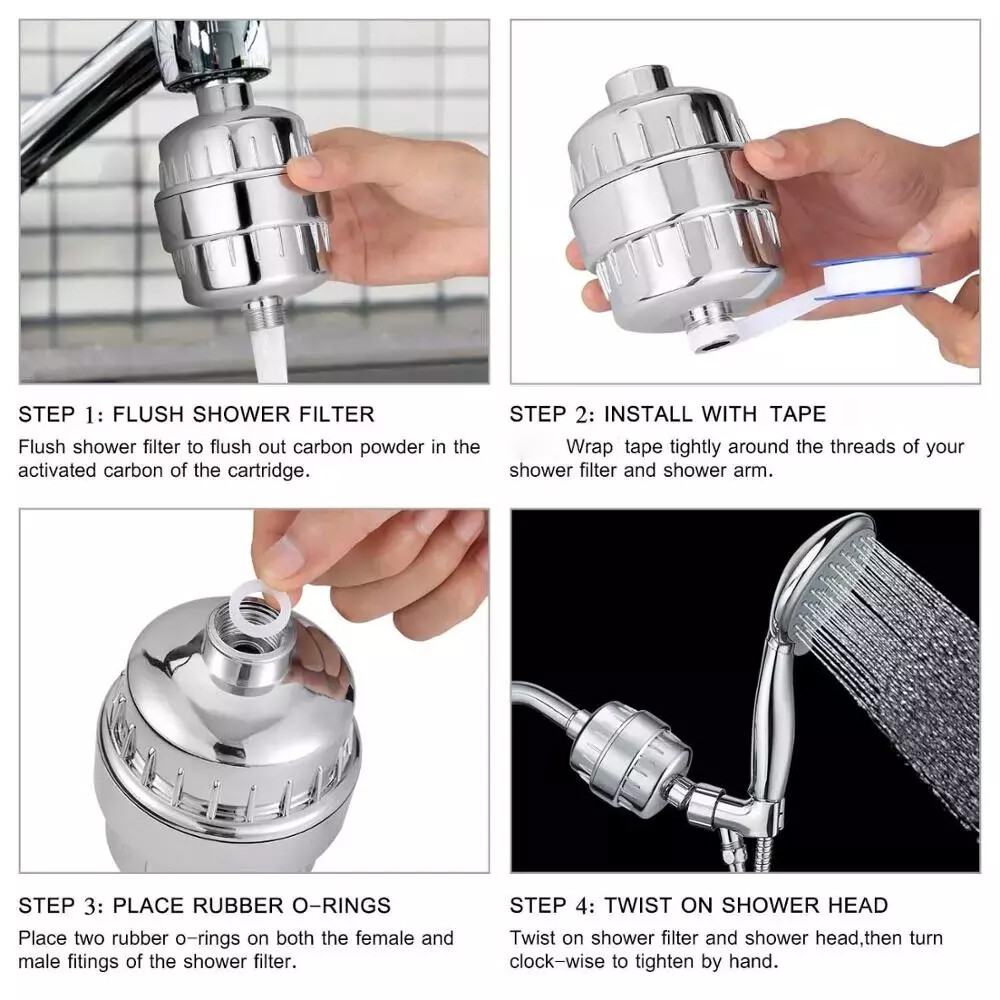 STEP 1: FLUSH SHOWER FILTER

Flush shower filter to flush out carbon powder in the activated carbon of the cartridge.

STEP 2: INSTALL WITH TAPE

Wrap tape tightly around the threads of your shower filter and shower arm.

STEP 3: PLACE RUBBER O-RINGS

Place two rubber o-rings on both the female and male fitings of the shower filter.

STEP 4: TWIST ON SHOWER HEAD

Twist on shower filter and shower head,then turn clock-wise to tighten by hand.