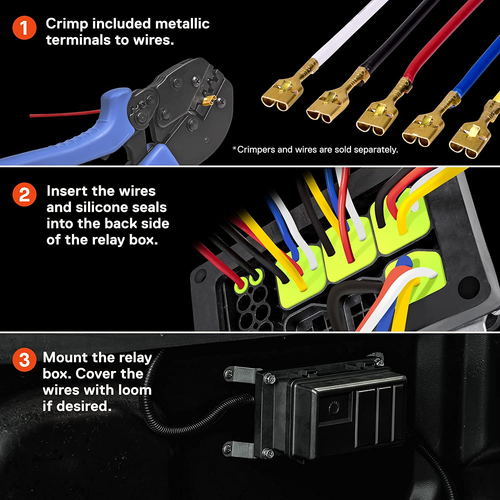 1 Crimp included metallic terminals to wires.

*Crimpers and wires are sold separately.

2 Insert the wires and silicone seals into the back side of the relay box.

3 Mount the relay box. Cover the wires with loom if desired.